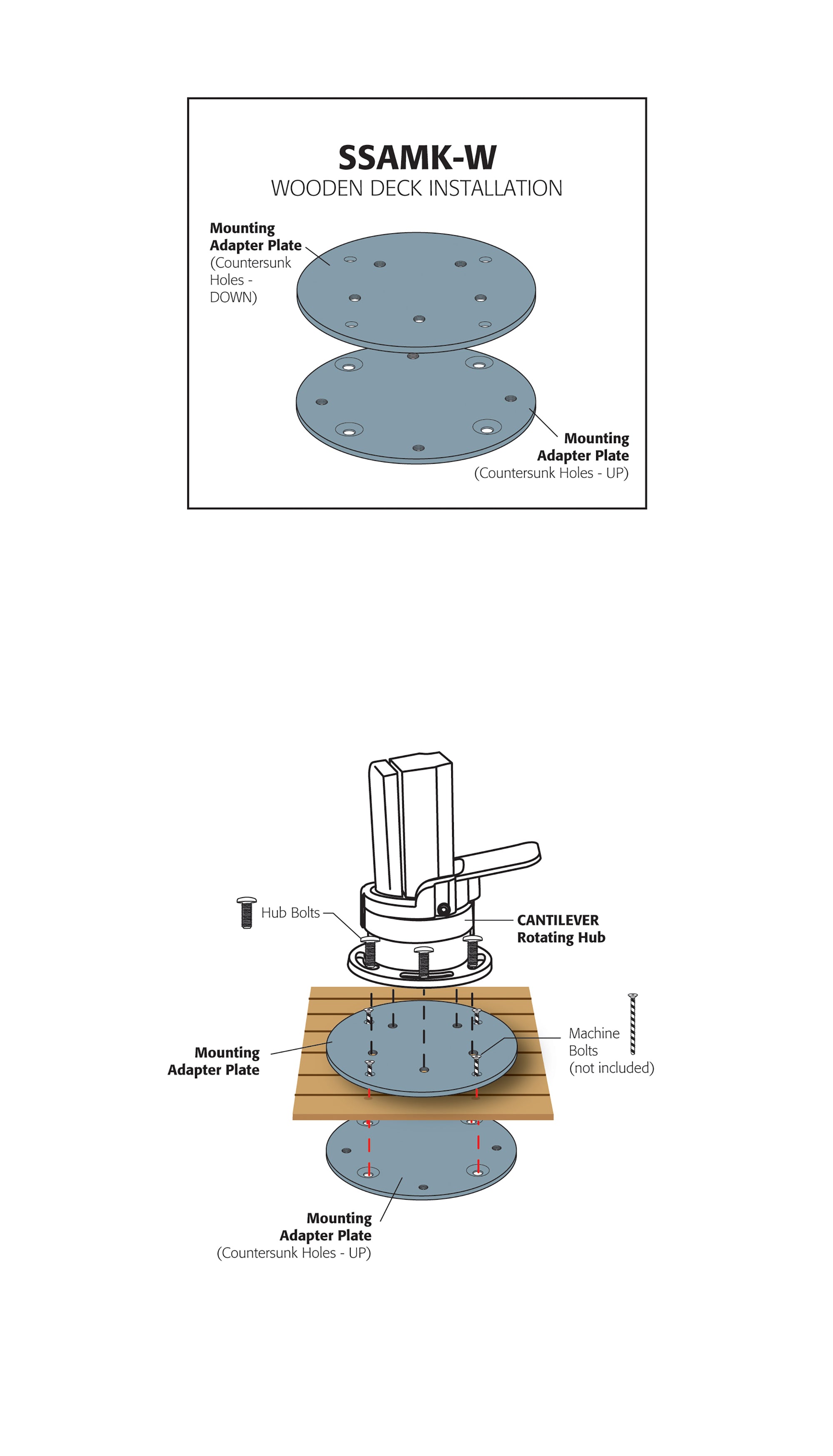 SSAMK-W
WOODEN DECK INSTALLATION

Mounting Adapter Plate (Countersunk Holes - DOWN)

Mounting Adapter Plate (Countersunk Holes - UP)

Hub Bolts

CANTILEVER Rotating Hub

Mounting Adapter Plate

Machine Bolts (not included)

Mounting Adapter Plate (Countersunk Holes - UP)