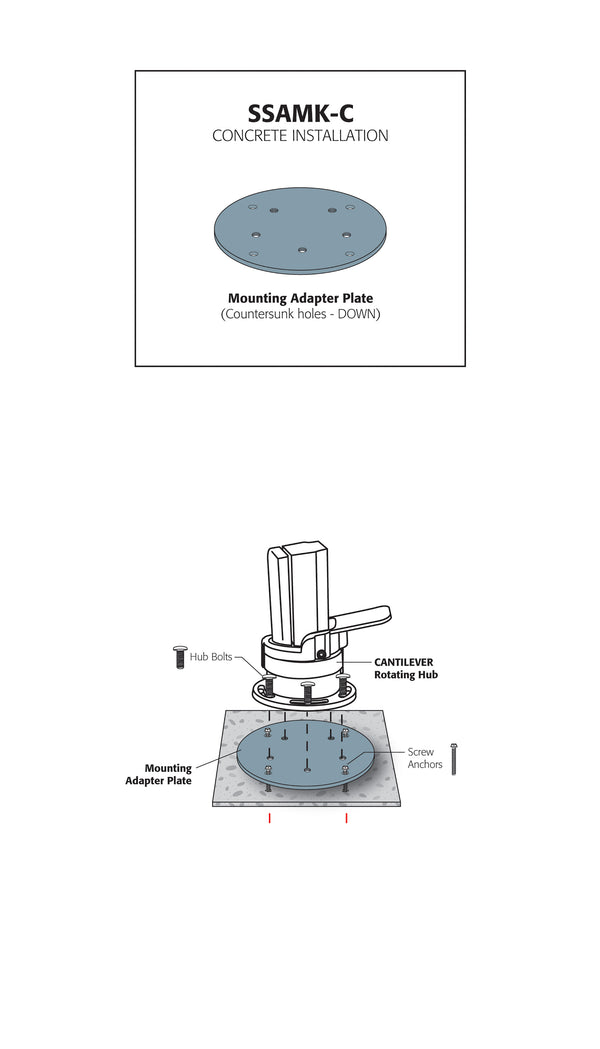 SSAMK-C
CONCRETE INSTALLATION

Mounting Adapter Plate
(Countersunk holes - DOWN)

Hub Bolts

CANTILEVER
Rotating Hub

Mounting
Adapter Plate

Screw
Anchors