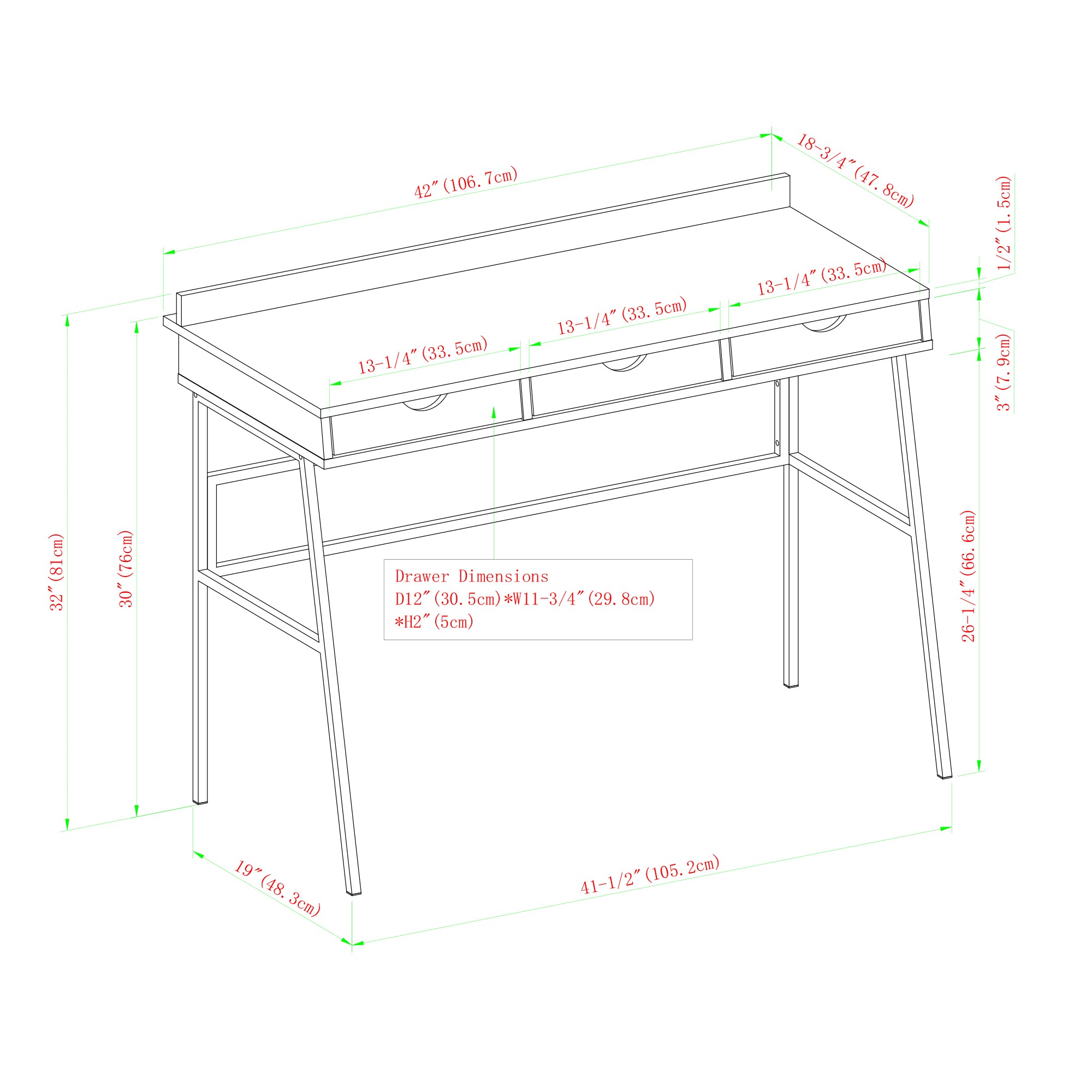 42″(106.7cm)

18-3/4″(47.8cm)

1/2″(1.5cm)

13-1/4″(33.5cm)

13-1/4″(33.5cm)

13-1/4″(33.5cm)

3″(7.9cm)

32″(81cm)

30″(76cm)

26-1/4″(66.6cm)

Drawer Dimensions
D12″(30.5cm)*W11-3/4″(29.8cm)
*H2″(5cm)

19″(48.3cm)

41-1/2″(105.2cm)