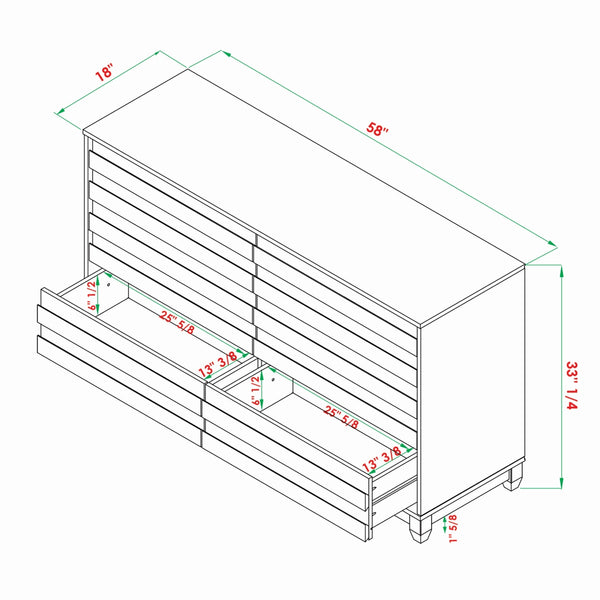 18"
58"
6" 1/2
25" 5/8
13" 3/8
6" 1/2
25" 5/8
13" 3/8
33" 1/4
1" 5/8