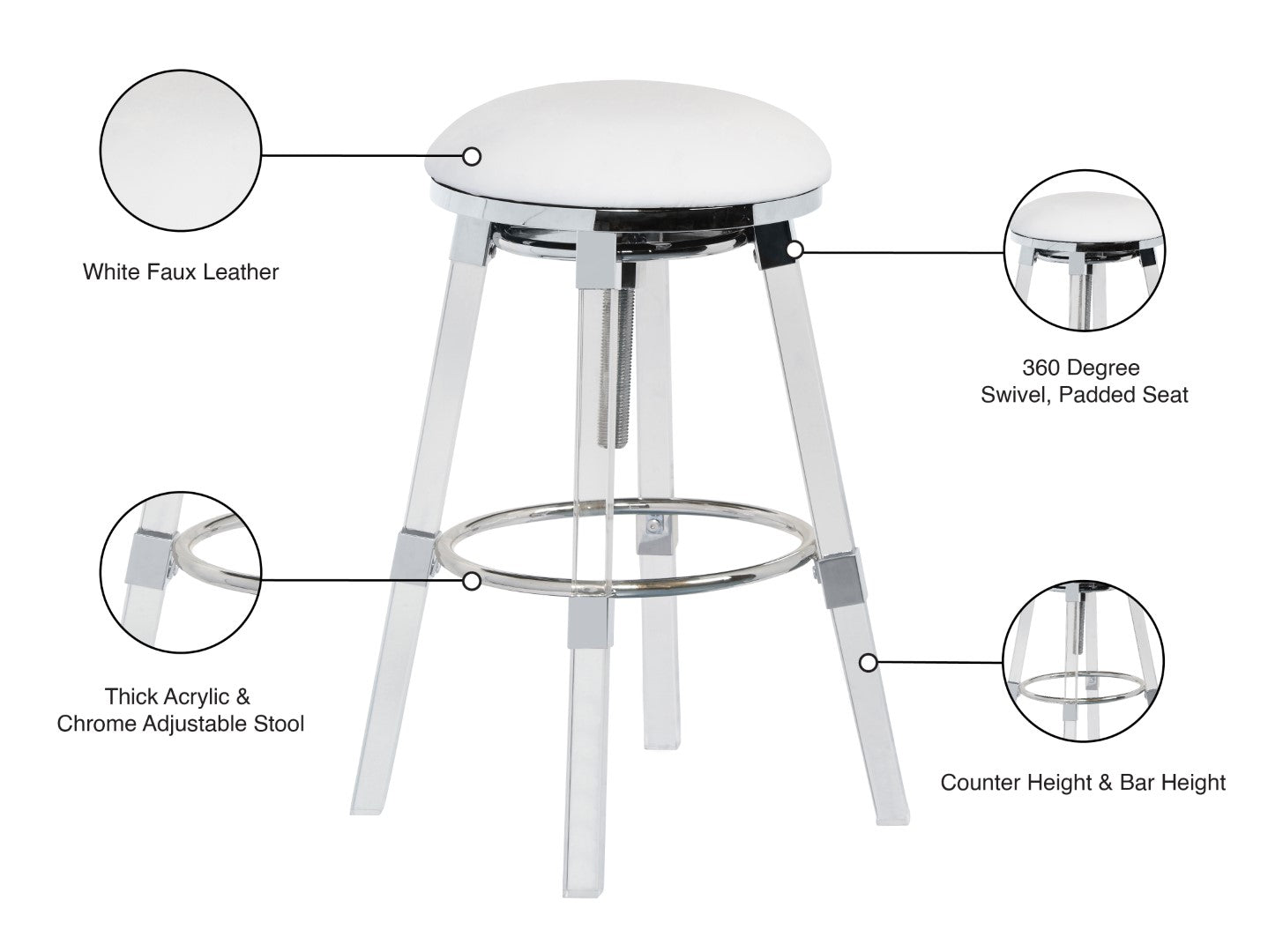 White Faux Leather

360 Degree
Swivel, Padded Seat

Thick Acrylic &
Chrome Adjustable Stool

Counter Height & Bar Height