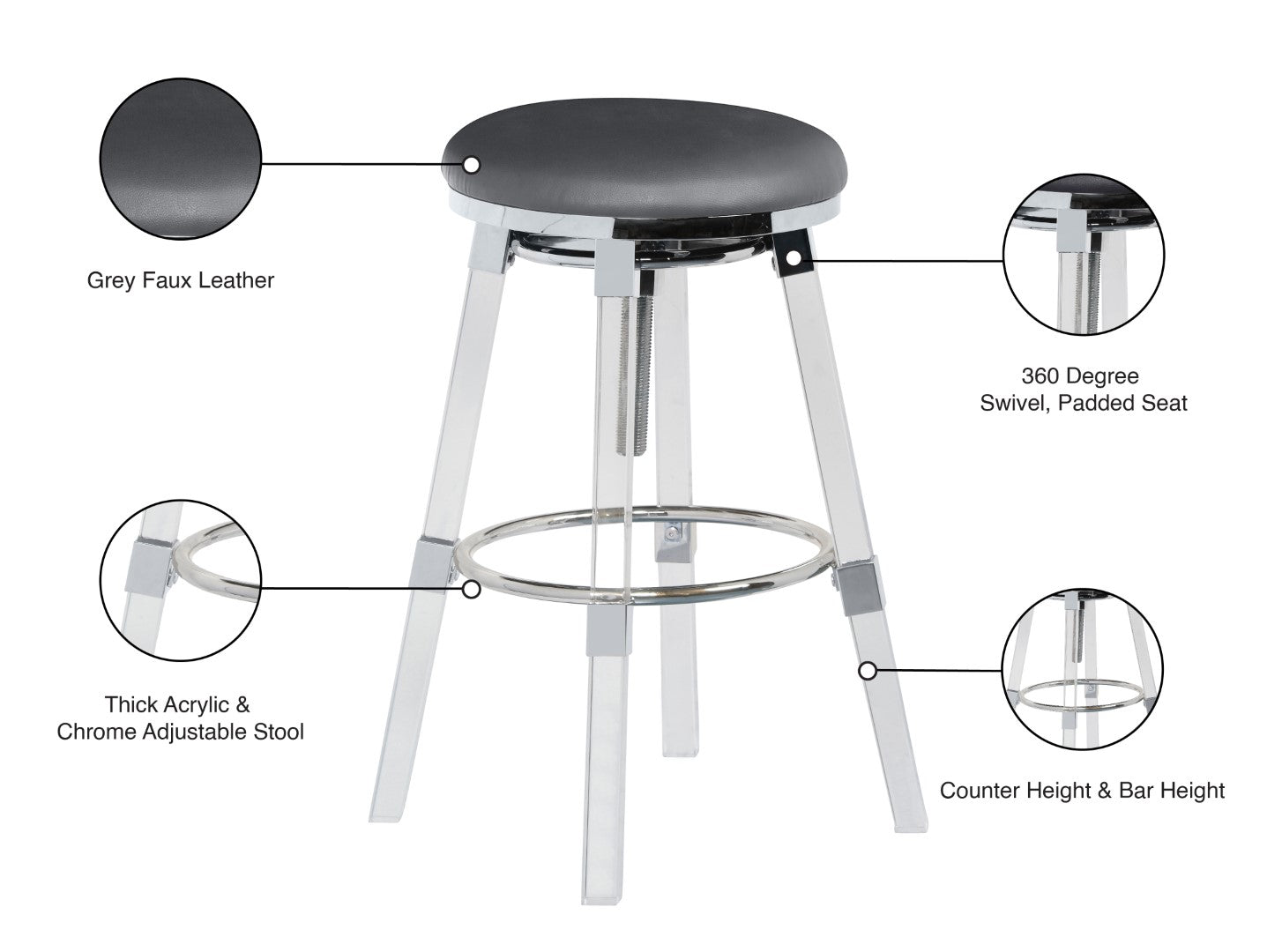 Grey Faux Leather

360 Degree
Swivel, Padded Seat

Thick Acrylic &
Chrome Adjustable Stool

Counter Height & Bar Height