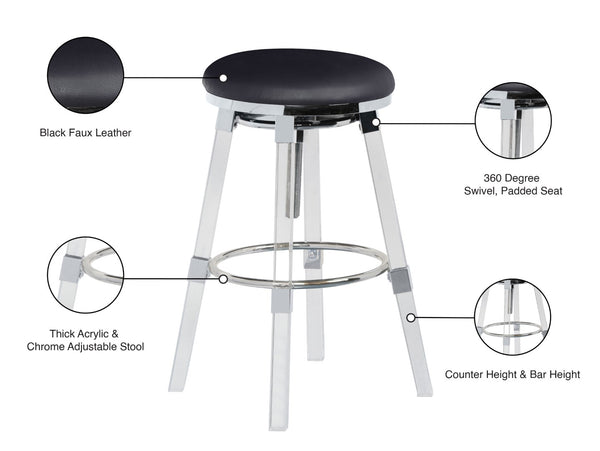 Black Faux Leather

360 Degree
Swivel, Padded Seat

Thick Acrylic &
Chrome Adjustable Stool

Counter Height & Bar Height