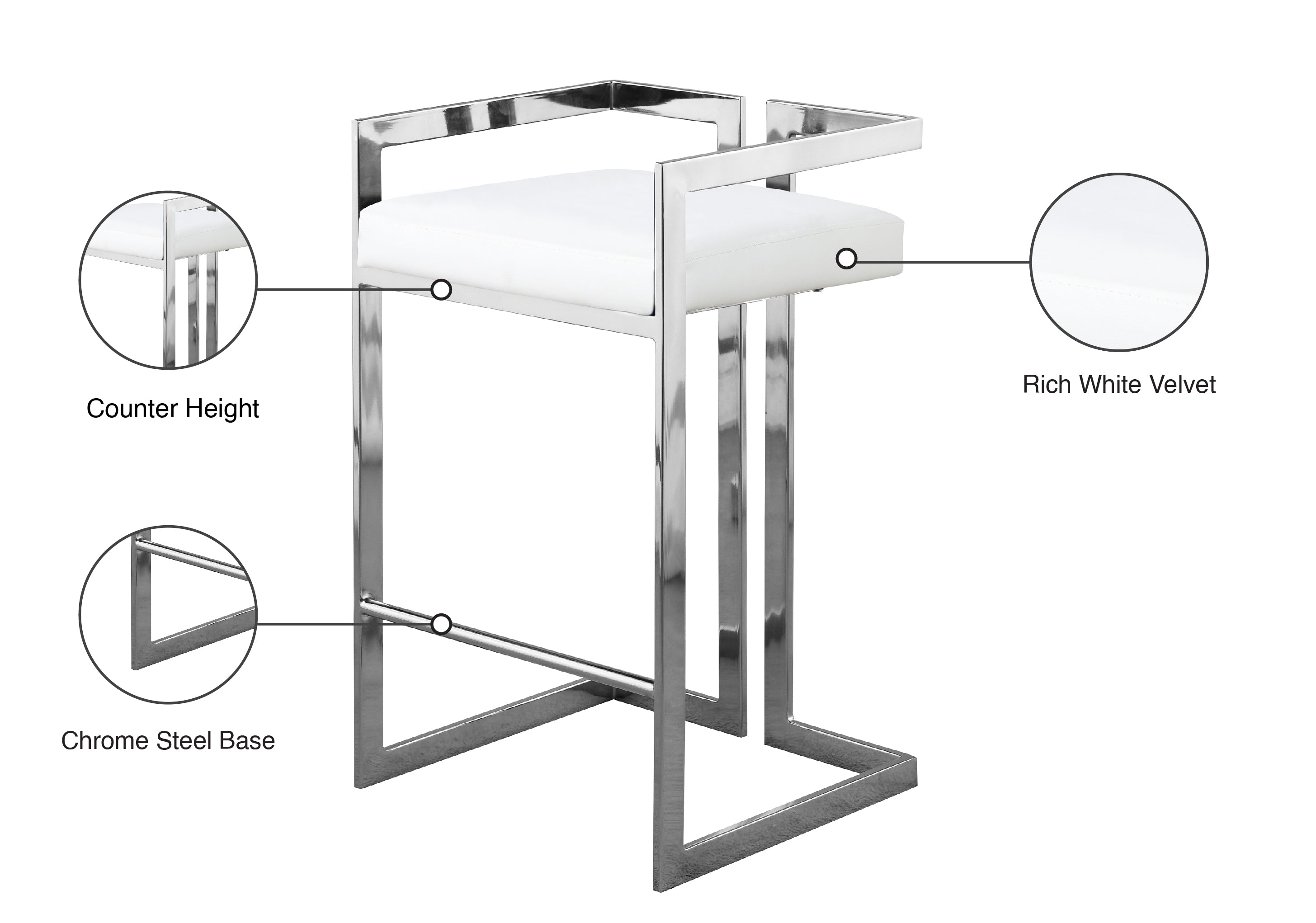 Counter Height

Rich White Velvet

Chrome Steel Base