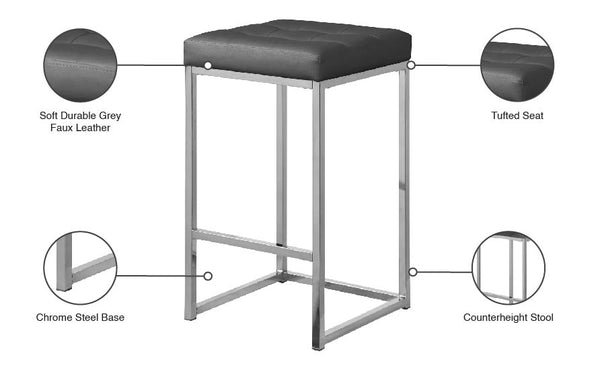 Soft Durable Grey Faux Leather

Tufted Seat

Chrome Steel Base

Counterheight Stool