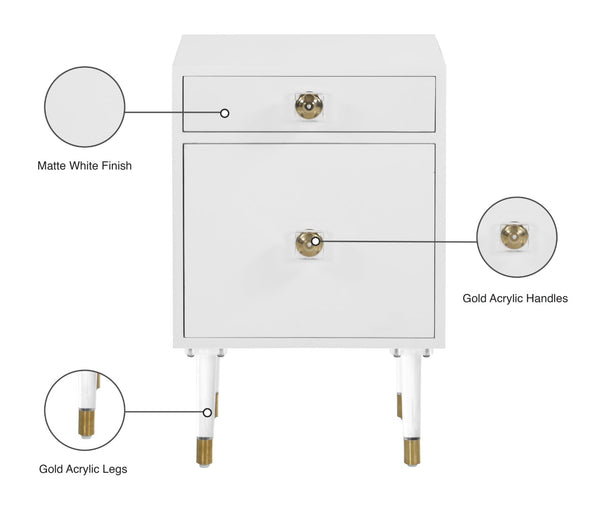 Matte White Finish

Gold Acrylic Handles

Gold Acrylic Legs