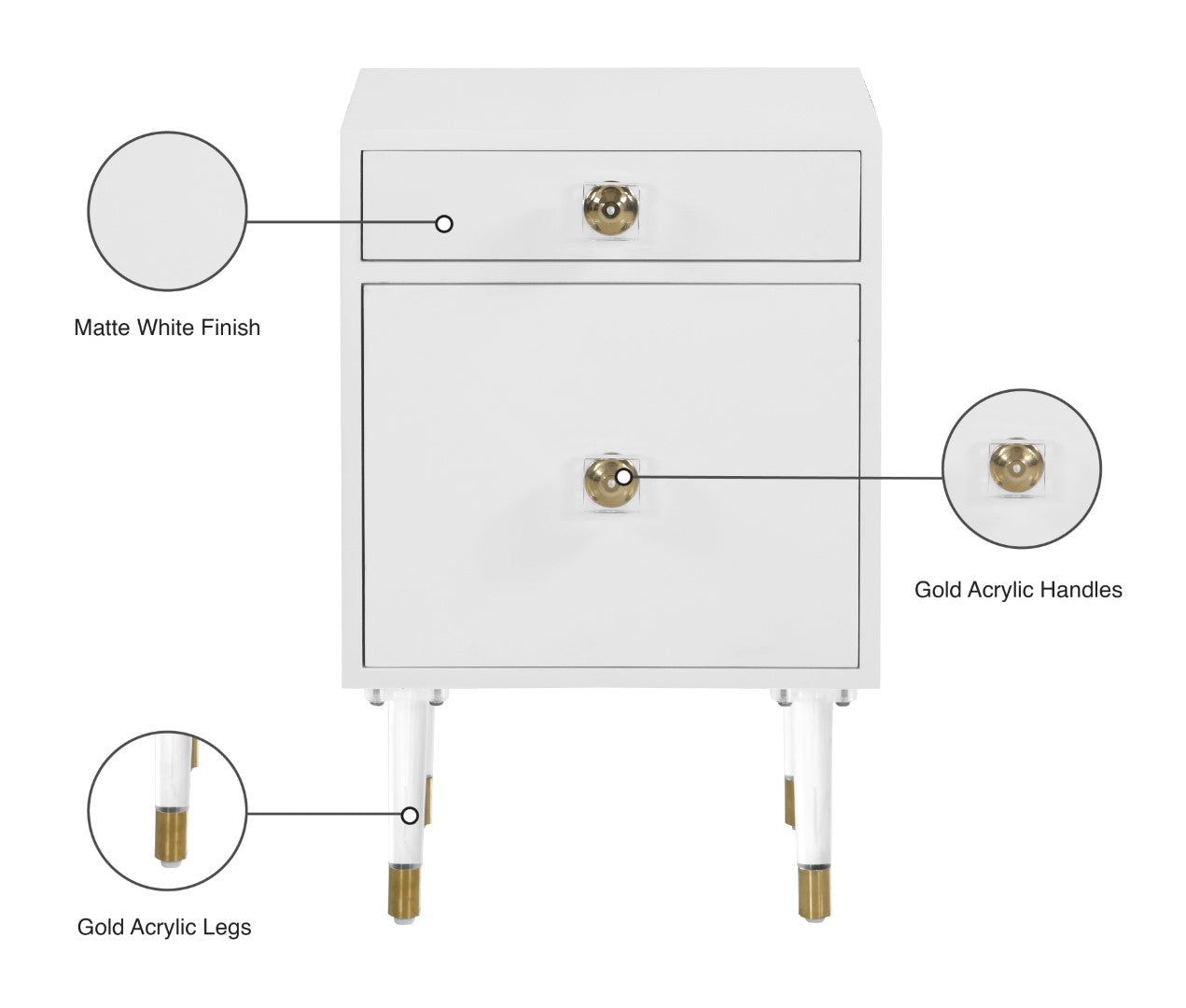 Matte White Finish

Gold Acrylic Handles

Gold Acrylic Legs