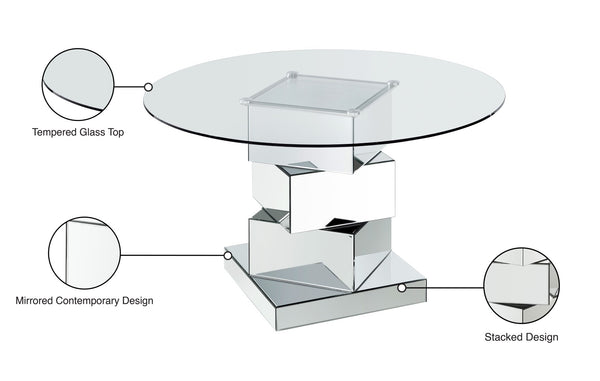 Tempered Glass Top

Mirrored Contemporary Design

Stacked Design