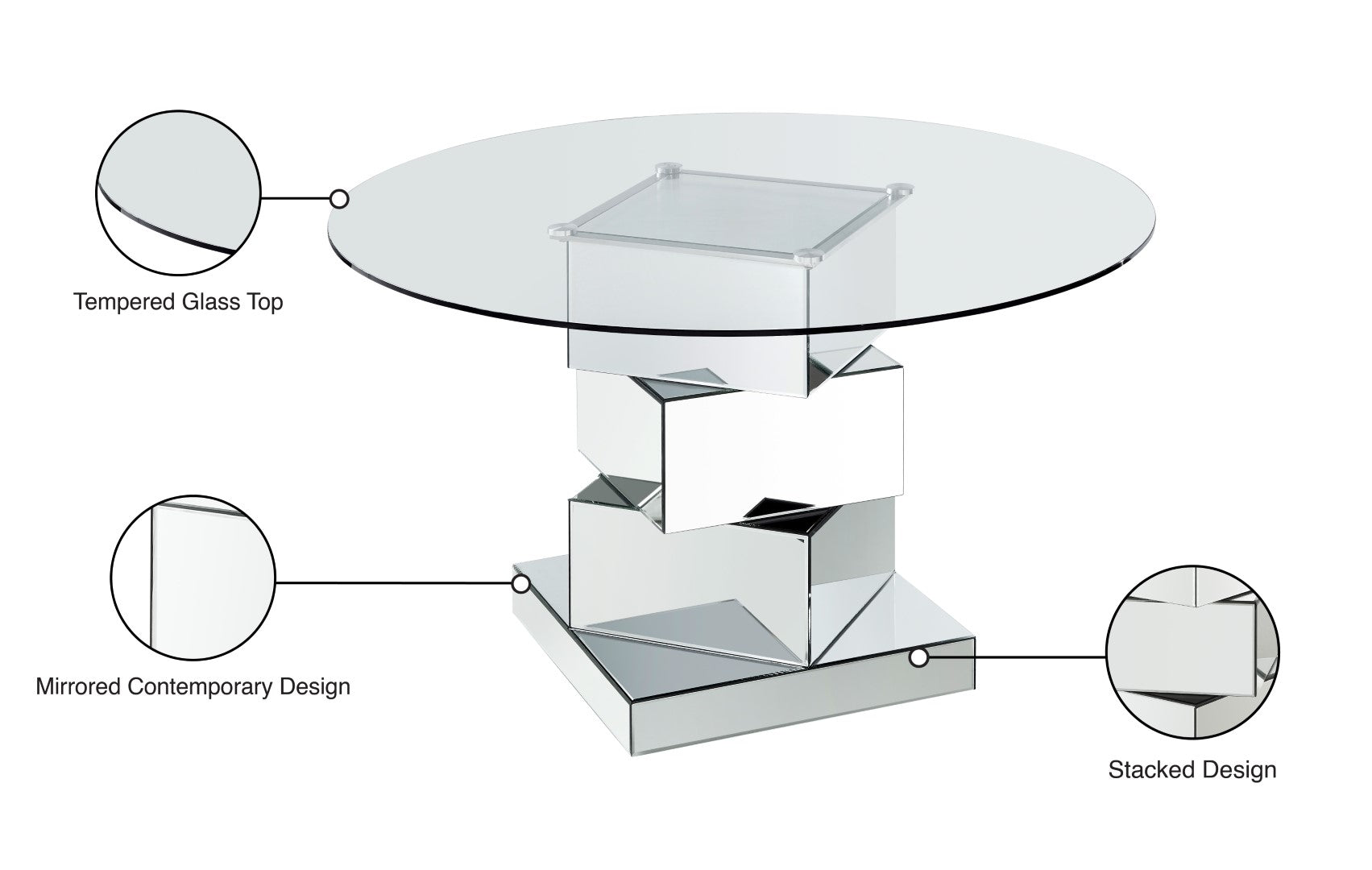 Tempered Glass Top

Mirrored Contemporary Design

Stacked Design