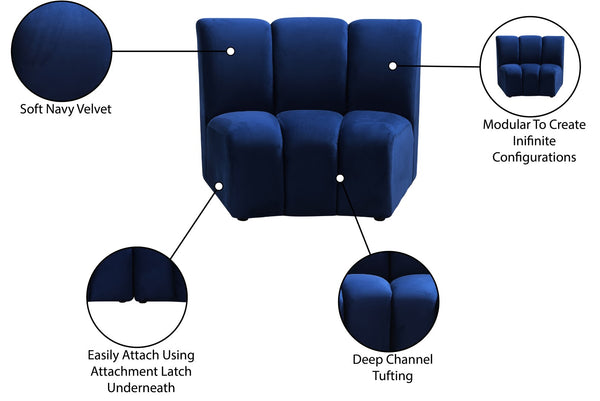 Soft Navy Velvet

Modular To Create Inifinite Configurations

Easily Attach Using Attachment Latch Underneath

Deep Channel Tufting