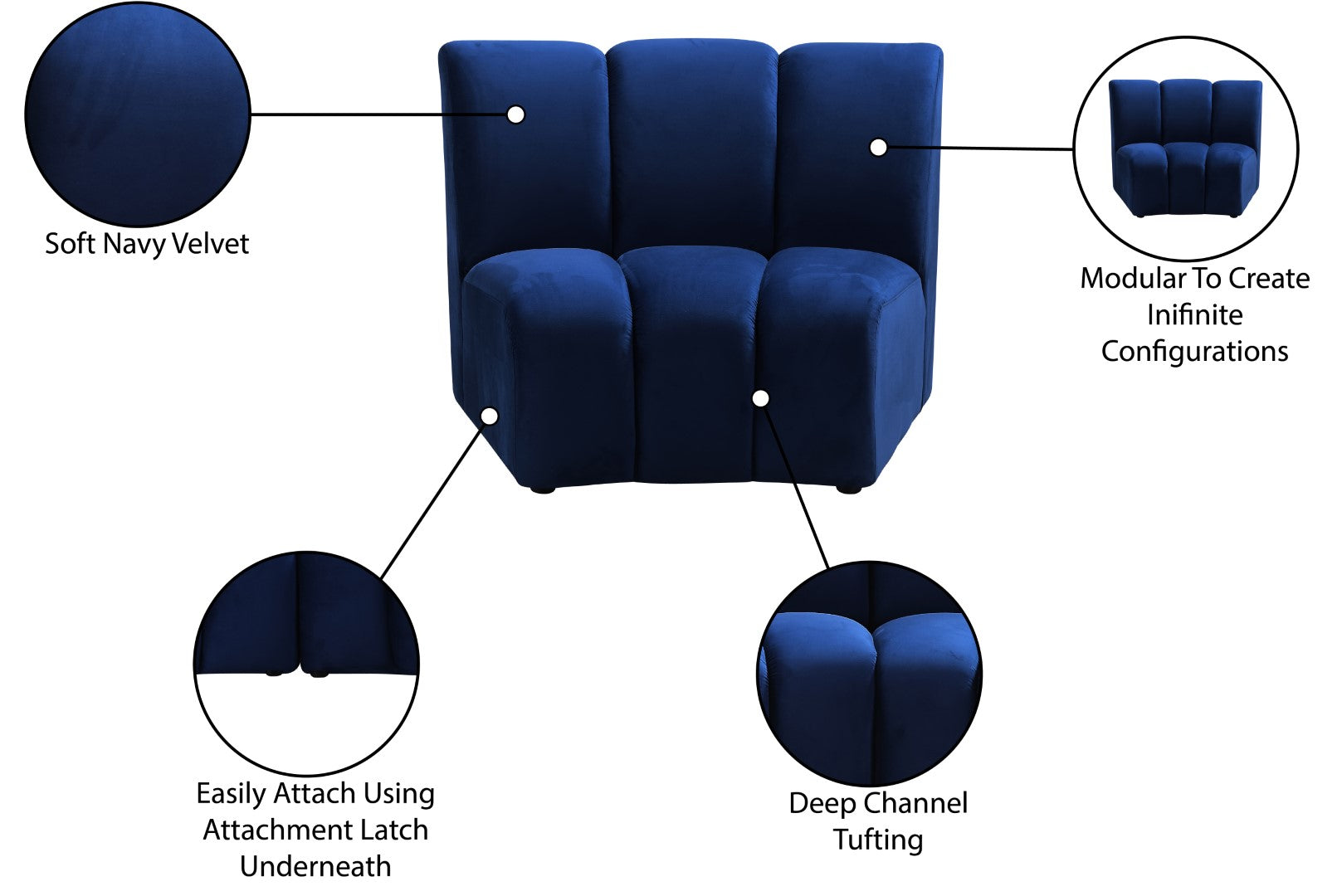 Soft Navy Velvet

Modular To Create Inifinite Configurations

Easily Attach Using Attachment Latch Underneath

Deep Channel Tufting