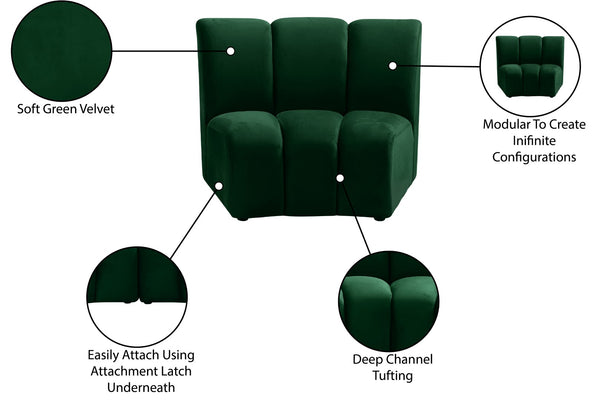 Soft Green Velvet

Modular To Create Inifinite Configurations

Easily Attach Using Attachment Latch Underneath

Deep Channel Tufting