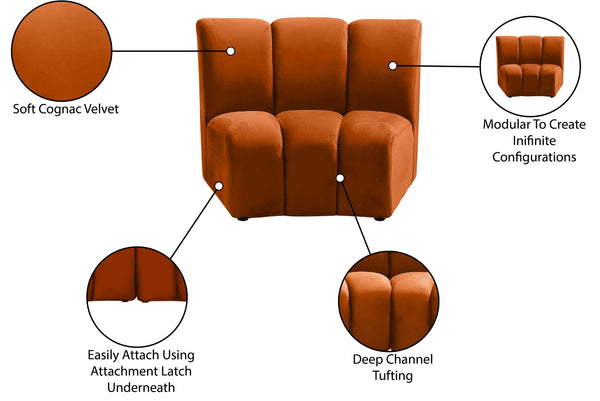 Soft Cognac Velvet

Modular To Create Inifinite Configurations

Easily Attach Using Attachment Latch Underneath

Deep Channel Tufting