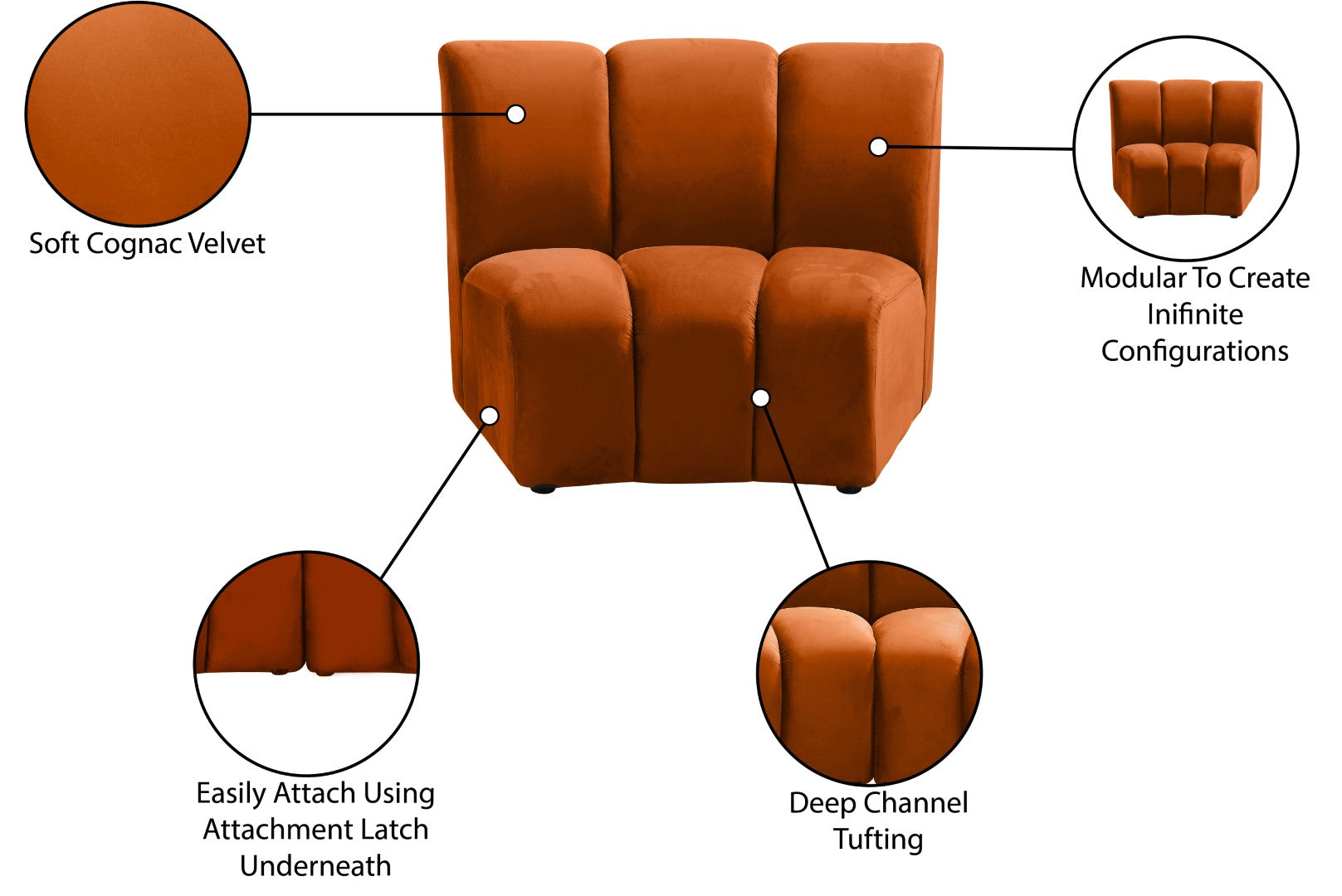 Soft Cognac Velvet

Modular To Create Inifinite Configurations

Easily Attach Using Attachment Latch Underneath

Deep Channel Tufting