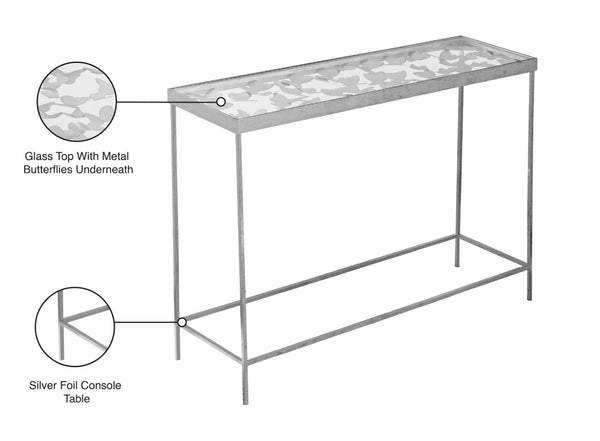 Glass Top With Metal Butterflies Underneath

Silver Foil Console Table