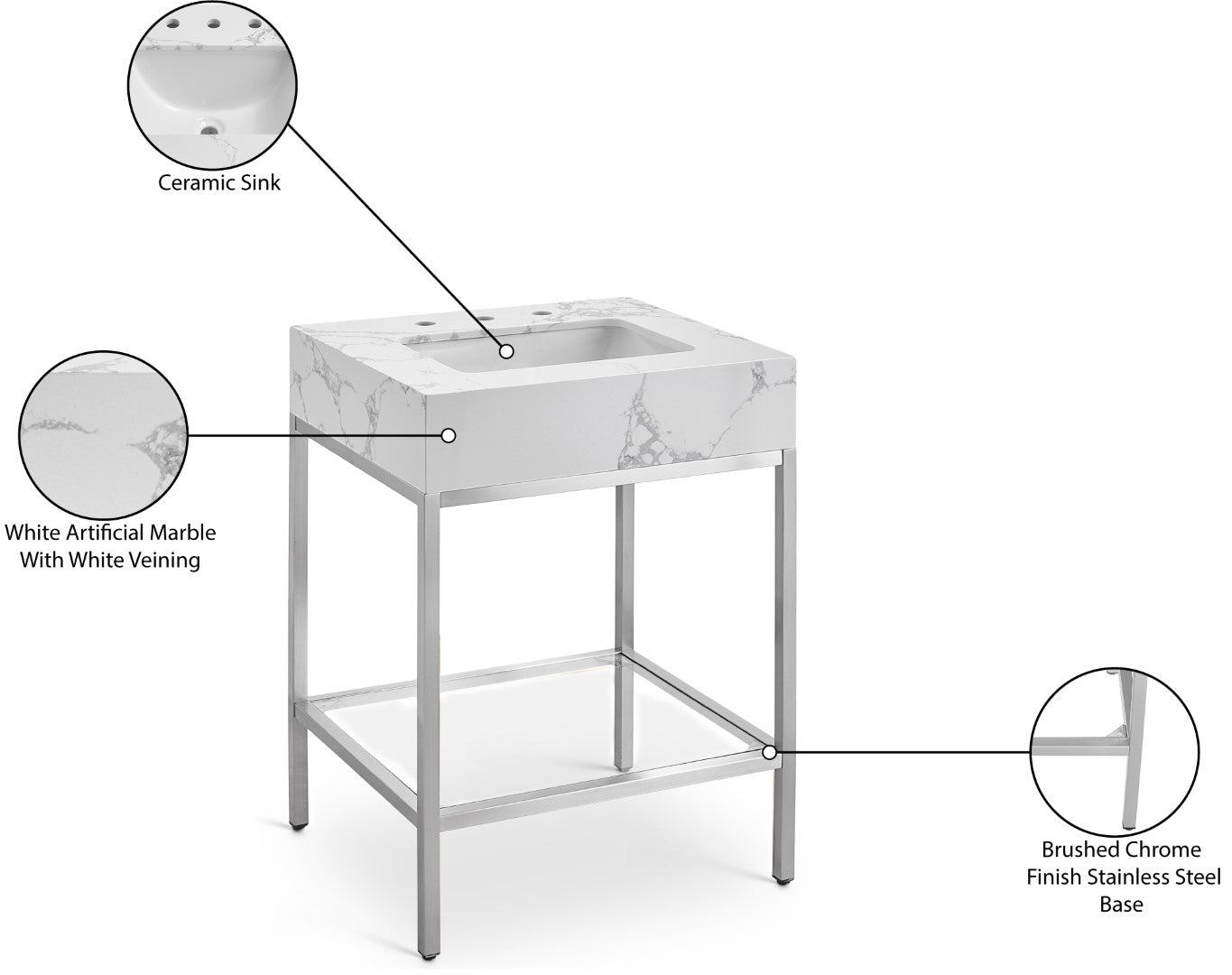 Ceramic Sink

White Artificial Marble With White Veining

Brushed Chrome Finish Stainless Steel Base