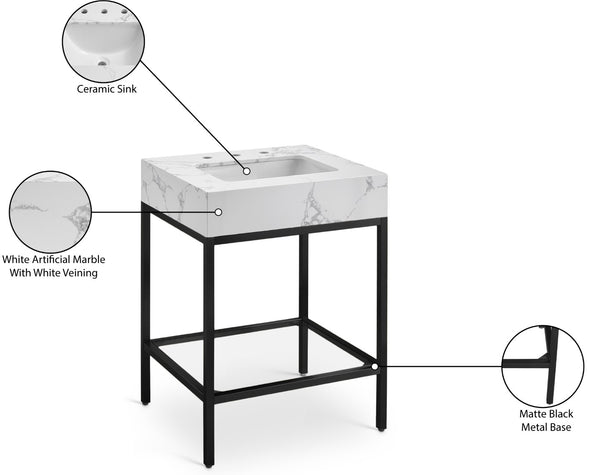 Ceramic Sink

White Artificial Marble
With White Veining

Matte Black
Metal Base