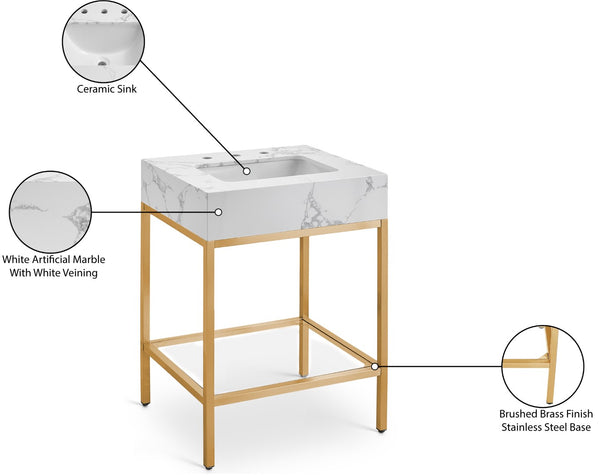 Ceramic Sink

White Artificial Marble With White Veining

Brushed Brass Finish Stainless Steel Base