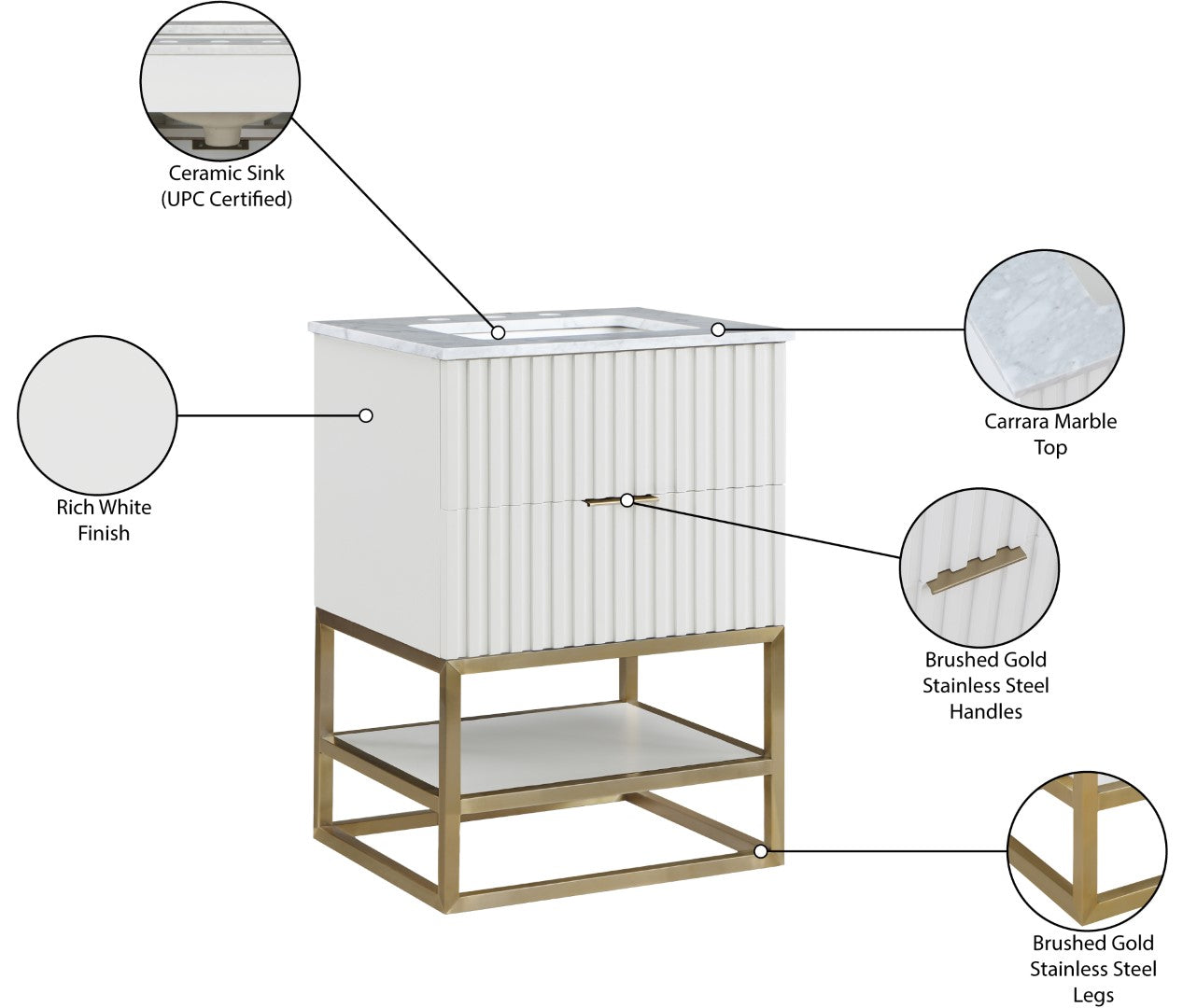 Ceramic Sink
(UPC Certified)

Rich White
Finish

Carrara Marble
Top

Brushed Gold
Stainless Steel
Handles

Brushed Gold
Stainless Steel
Legs