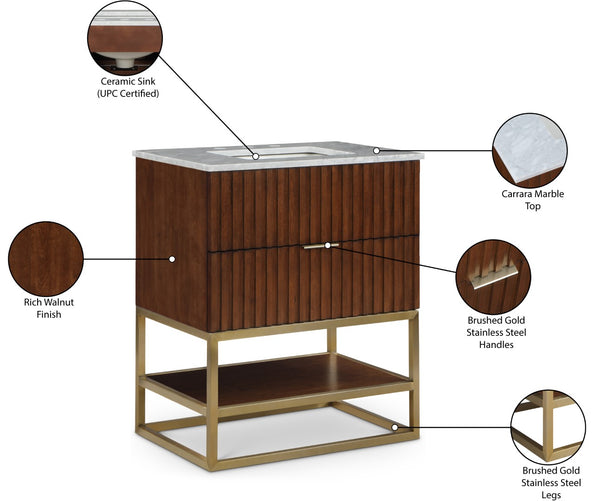 Ceramic Sink
(UPC Certified)

Carrara Marble Top

Rich Walnut Finish

Brushed Gold Stainless Steel Handles

Brushed Gold Stainless Steel Legs