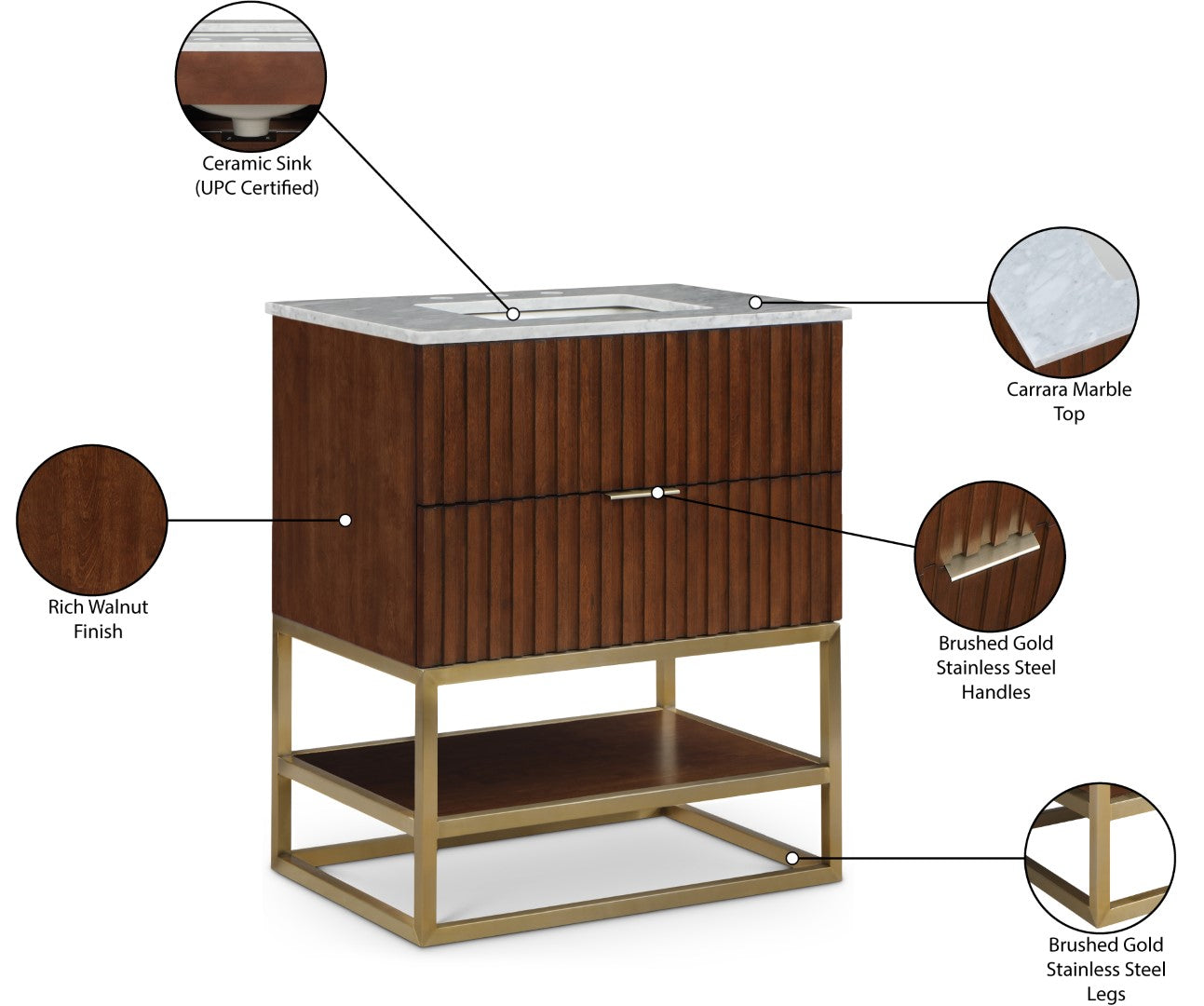 Ceramic Sink
(UPC Certified)

Carrara Marble
Top

Rich Walnut
Finish

Brushed Gold
Stainless Steel
Handles

Brushed Gold
Stainless Steel
Legs