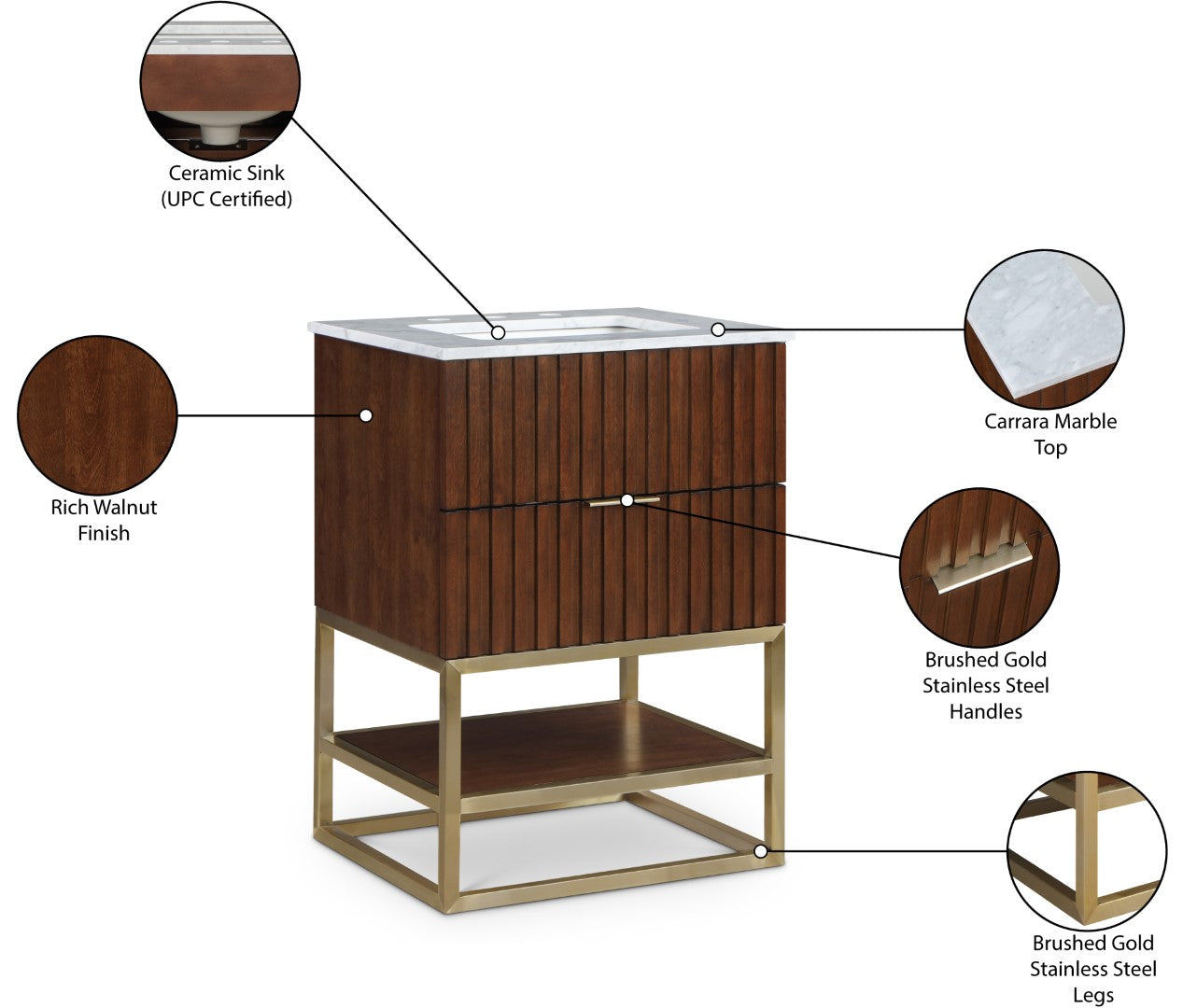 Ceramic Sink
(UPC Certified)

Rich Walnut
Finish

Carrara Marble
Top

Brushed Gold
Stainless Steel
Handles

Brushed Gold
Stainless Steel
Legs