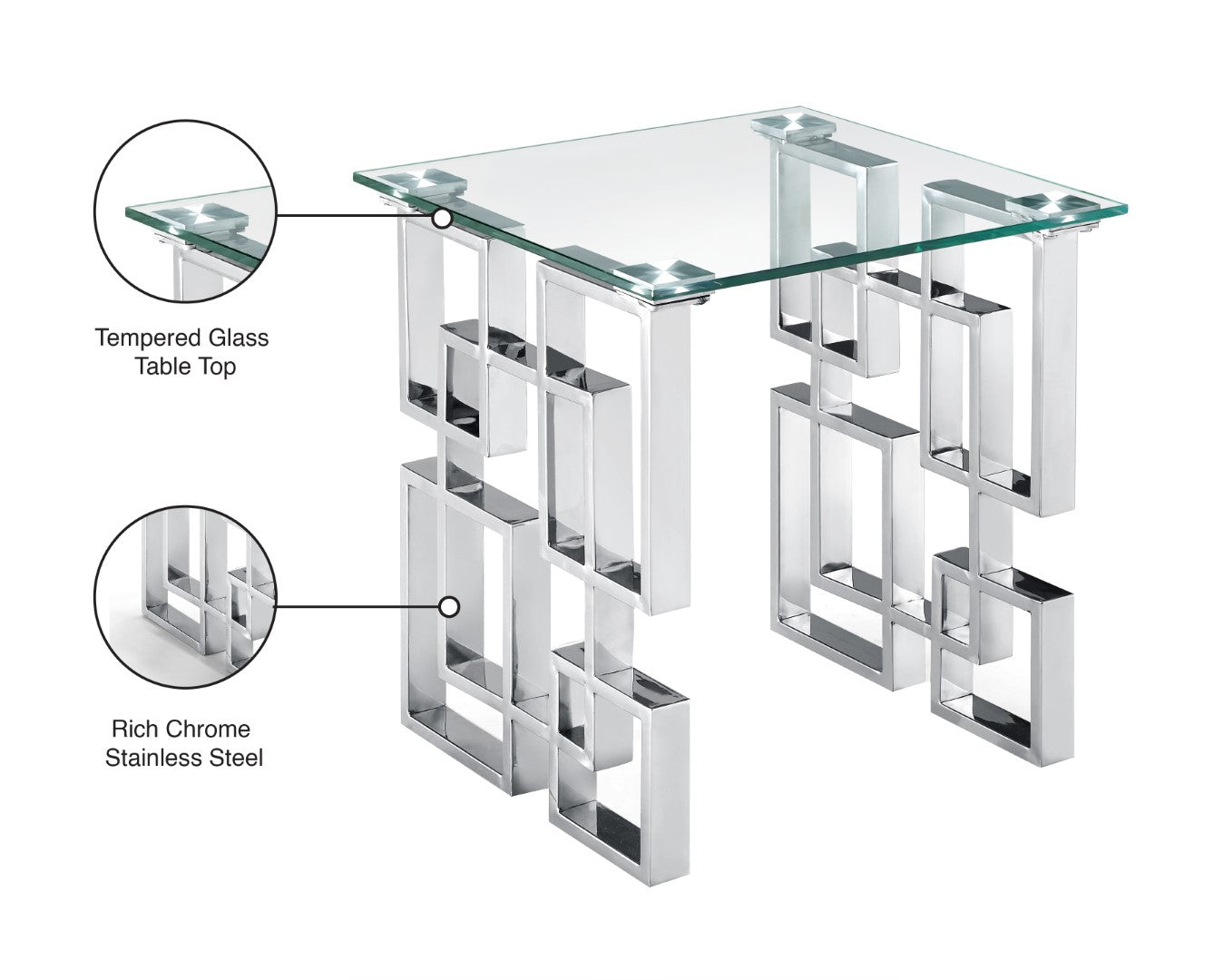 Tempered Glass
Table Top

Rich Chrome
Stainless Steel