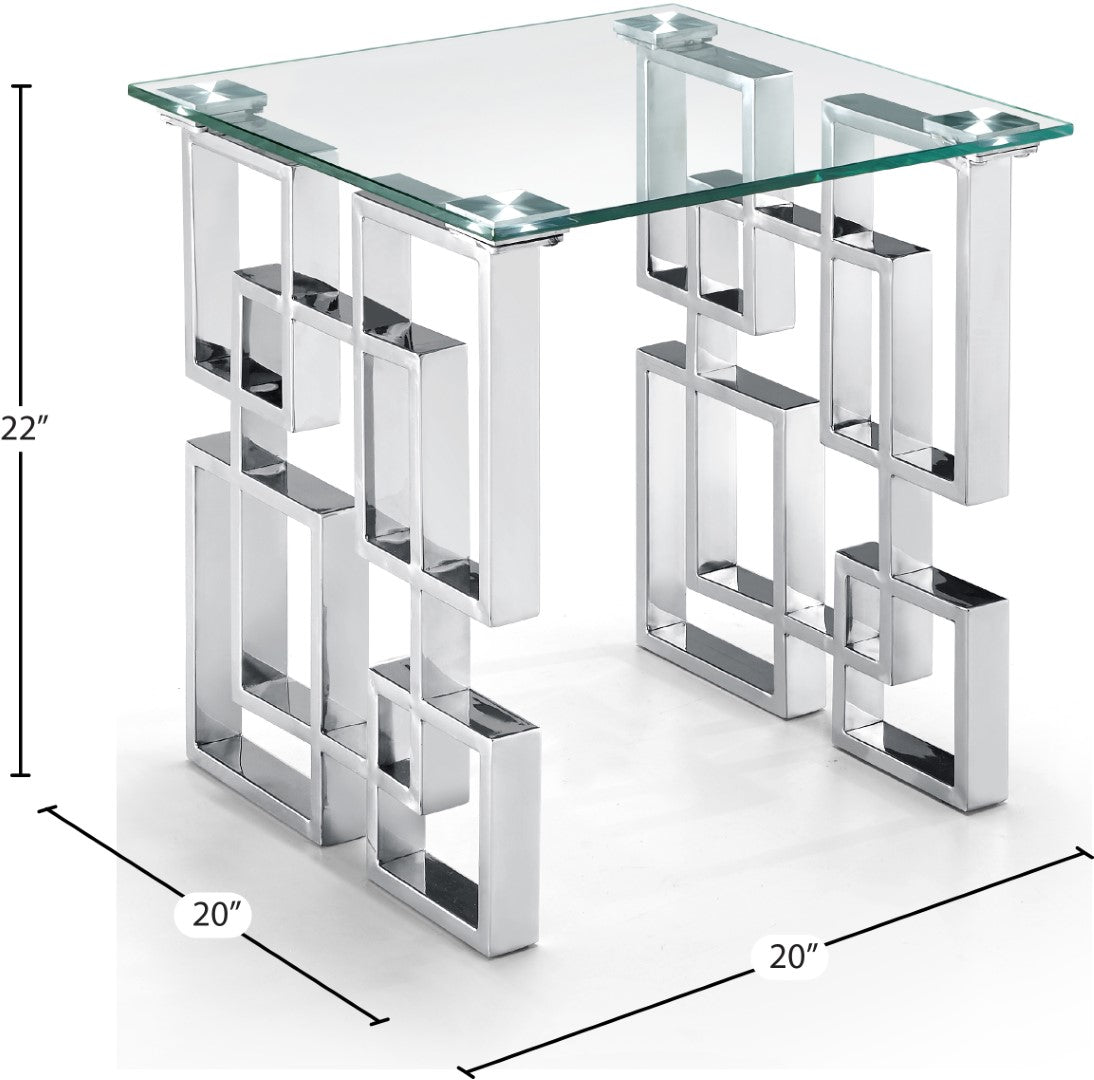 22″

20″

20″