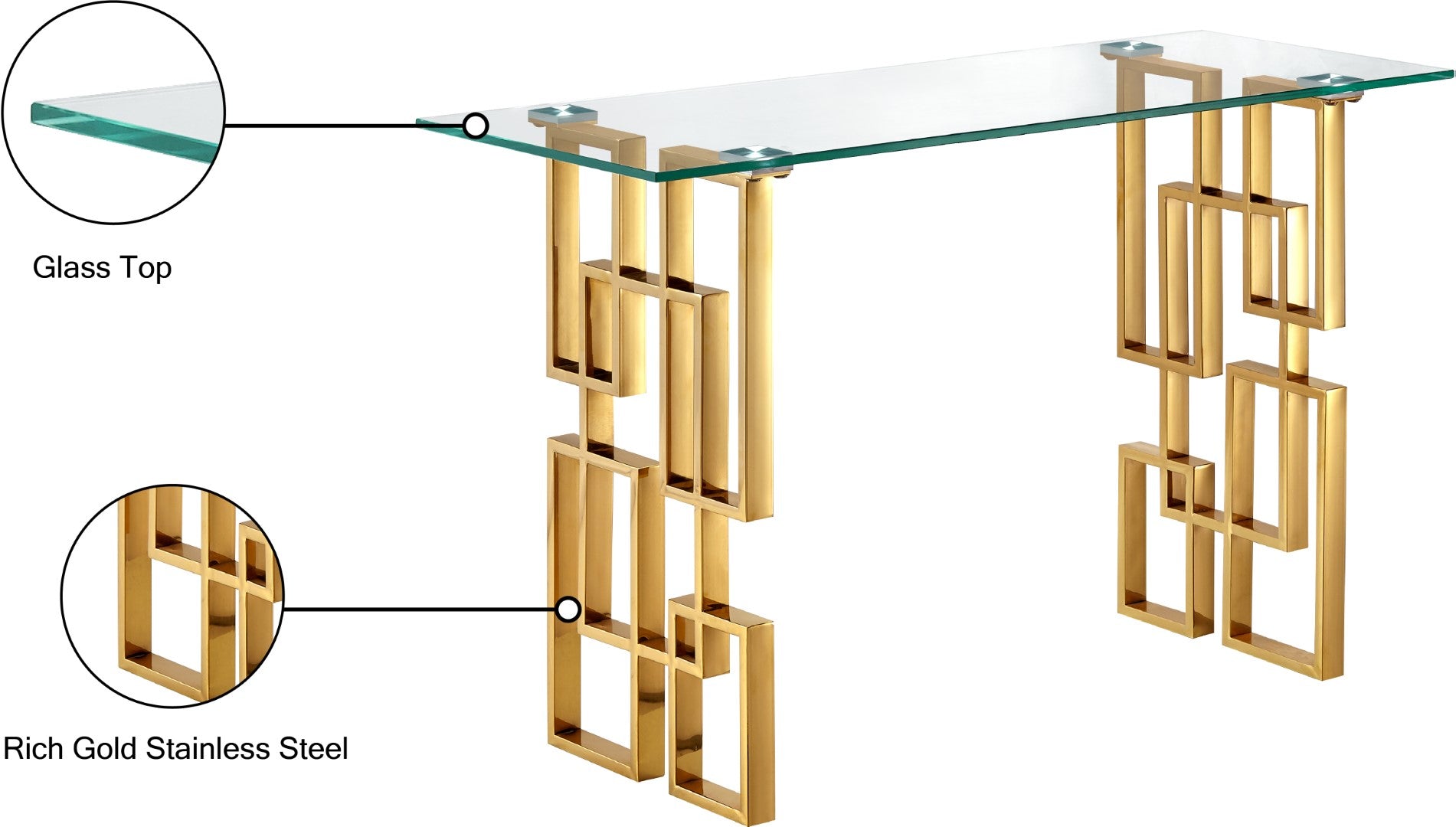 Glass Top

Rich Gold Stainless Steel