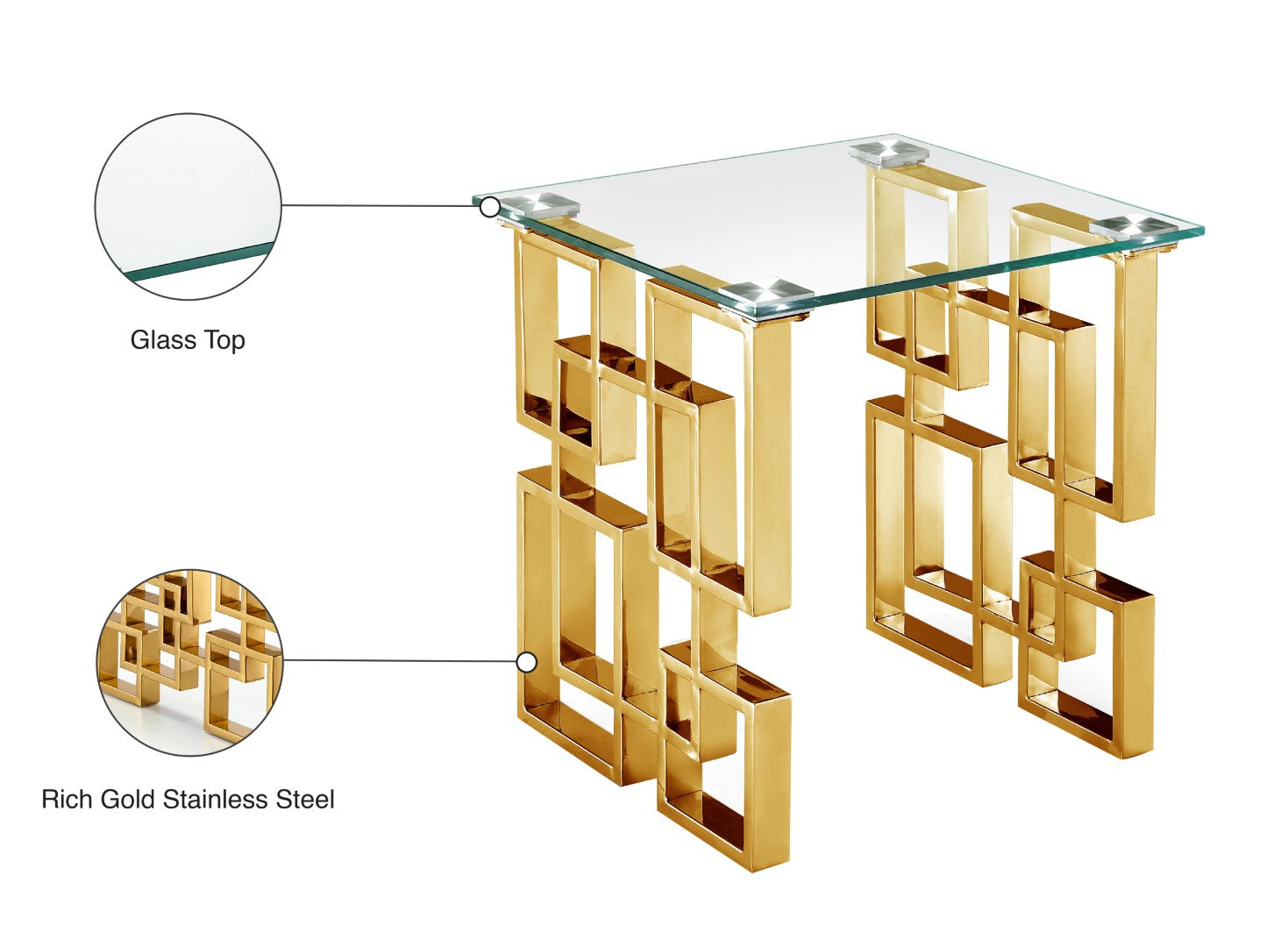 Glass Top

Rich Gold Stainless Steel