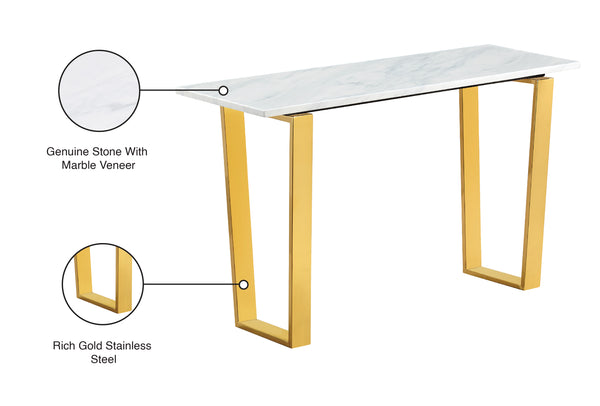 Genuine Stone With Marble Veneer

Rich Gold Stainless Steel