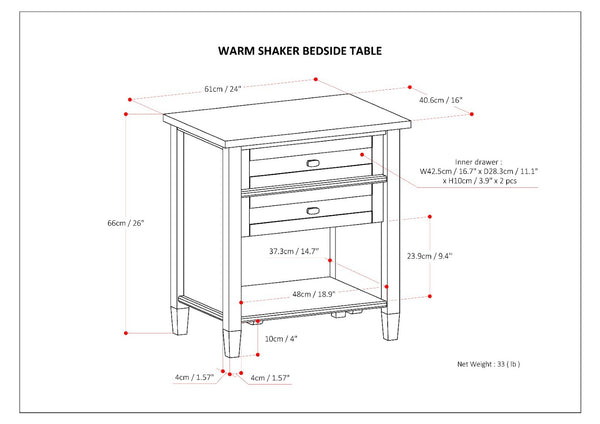 WARM SHAKER BEDSIDE TABLE

61cm / 24"

40.6cm / 16"

Inner drawer :
W42.5cm / 16.7" x D28.3cm / 11.1"
x H10cm / 3.9" x 2 pcs

66cm / 26"

37.3cm / 14.7"

23.9cm / 9.4"

48cm / 18.9"

10cm / 4"

4cm / 1.57"

4cm / 1.57"

Net Weight : 33 ( lb )