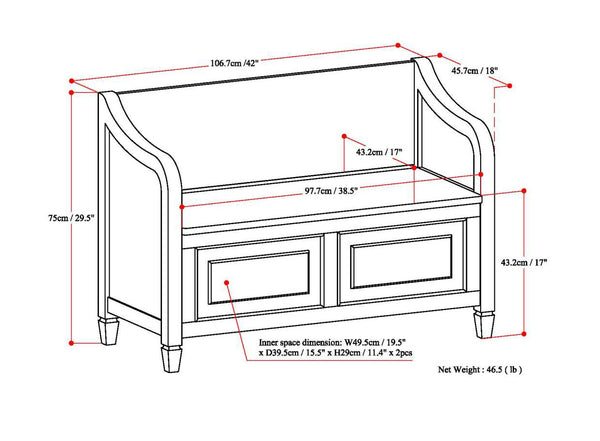 106.7cm /42"

45.7cm / 18"

43.2cm / 17"

97.7cm / 38.5"

75cm / 29.5"

43.2cm / 17"

Inner space dimension: W49.5cm / 19.5" x D39.5cm / 15.5" x H29cm / 11.4" x 2pcs

Net Weight : 46.5 ( lb )