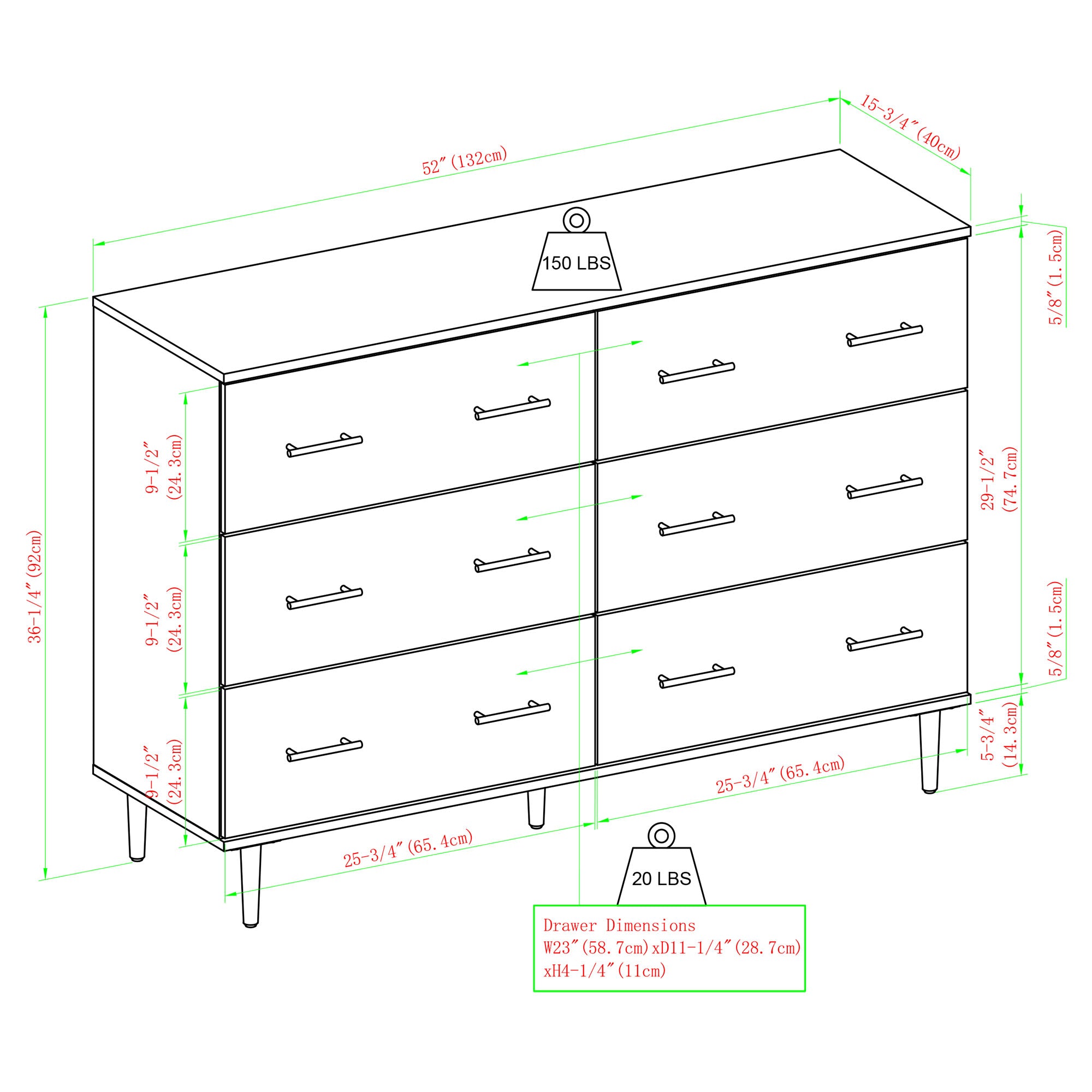 52″(132cm)

15-3/4″(40cm)

150 LBS

5/8″(1.5cm)

36-1/4″(92cm)

9-1/2″ (24.3cm)

9-1/2″ (24.3cm)

9-1/2″ (24.3cm)

29-1/2″ (74.7cm)

5/8″(1.5cm)

5-3/4″ (14.3cm)

25-3/4″(65.4cm)

25-3/4″(65.4cm)

20 LBS

Drawer Dimensions
W23″(58.7cm)xD11-1/4″(28.7cm)
xH4-1/4″(11cm)