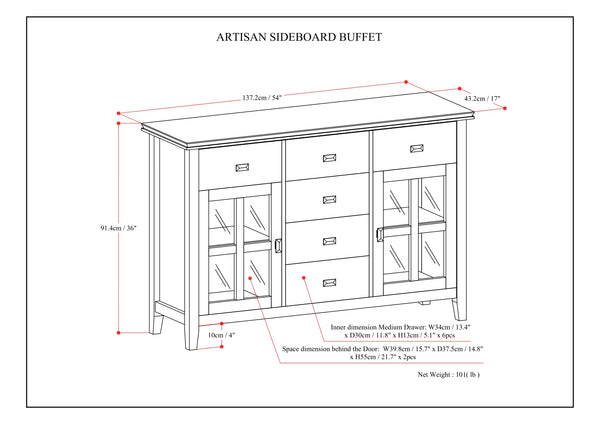 ARTISAN SIDEBOARD BUFFET

137.2cm / 54"

43.2cm / 17"

91.4cm / 36"

10cm / 4"

Inner dimension Medium Drawer: W34cm / 13.4" x D30cm / 11.8" x H13cm / 5.1" x 6pcs

Space dimension behind the Door: W39.8cm / 15.7" x D37.5cm / 14.8" x H55cm / 21.7" x 2pcs

Net Weight : 101( lb )