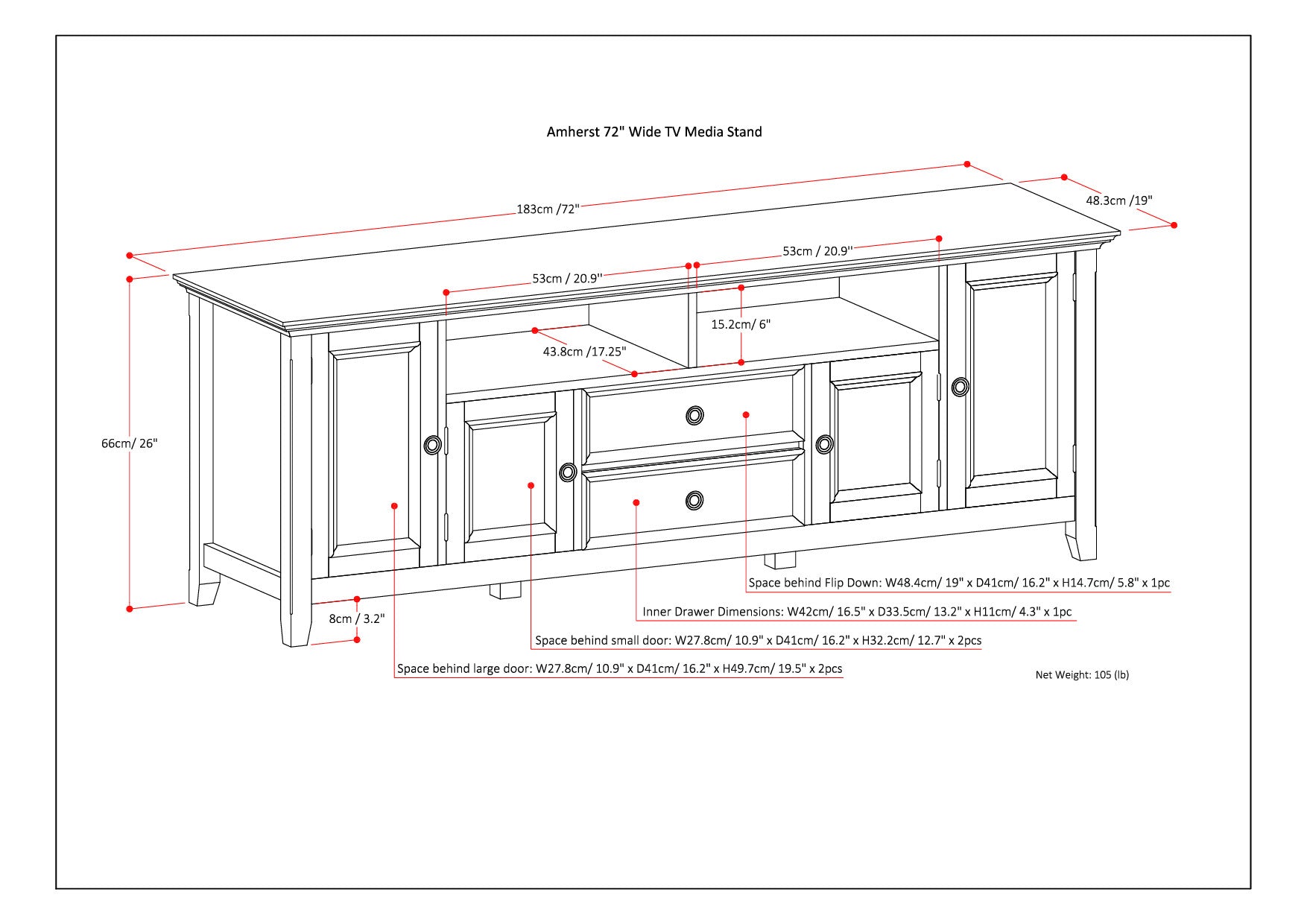 Amherst 72" Wide TV Media Stand

183cm /72"

48.3cm /19"

53cm / 20.9''

53cm / 20.9''

15.2cm/ 6"

43.8cm /17.25"

66cm/ 26"

8cm / 3.2"

Space behind Flip Down: W48.4cm/ 19" x D41cm/ 16.2" x H14.7cm/ 5.8" x 1pc

Inner Drawer Dimensions: W42cm/ 16.5" x D33.5cm/ 13.2" x H11cm/ 4.3" x 1pc

Space behind small door: W27.8cm/ 10.9" x D41cm/ 16.2" x H32.2cm/ 12.7" x 2pcs

Space behind large door: W27.8cm/ 10.9" x D41cm/ 16.2" x H49.7cm/ 19.5" x 2pcs

Net Weight: 105 (lb)