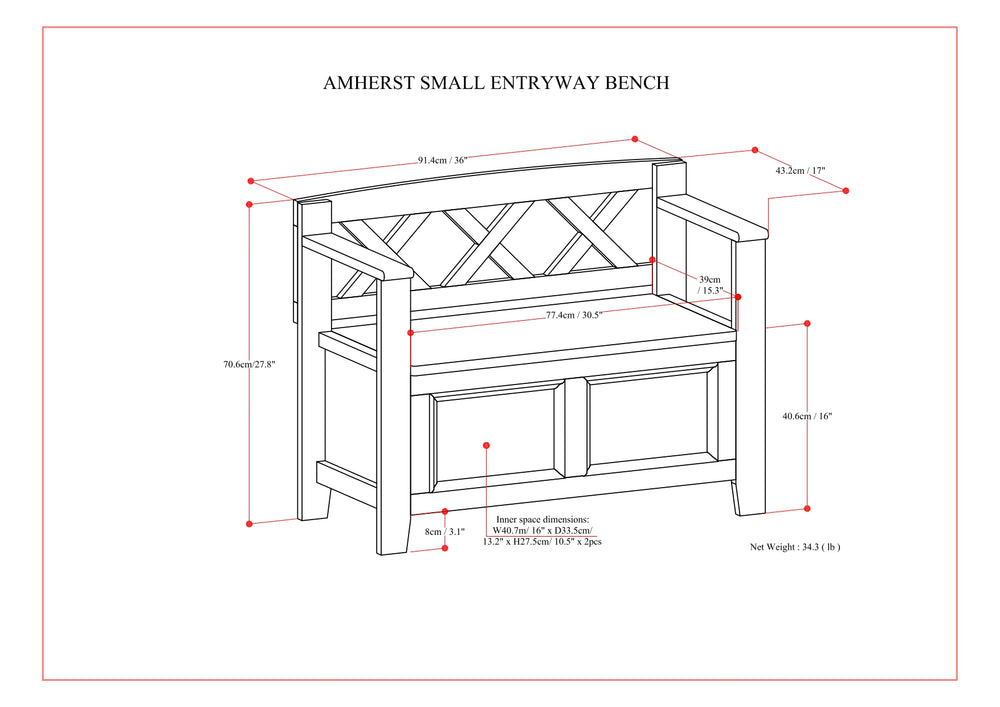 AMHERST SMALL ENTRYWAY BENCH

91.4cm / 36"

43.2cm / 17"

39cm / 15.3"

77.4cm / 30.5"

70.6cm/27.8"

40.6cm / 16"

8cm / 3.1"

Inner space dimensions: W40.7m/ 16" x D33.5cm/ 13.2" x H27.5cm/ 10.5" x 2pcs

Net Weight : 34.3 ( lb )