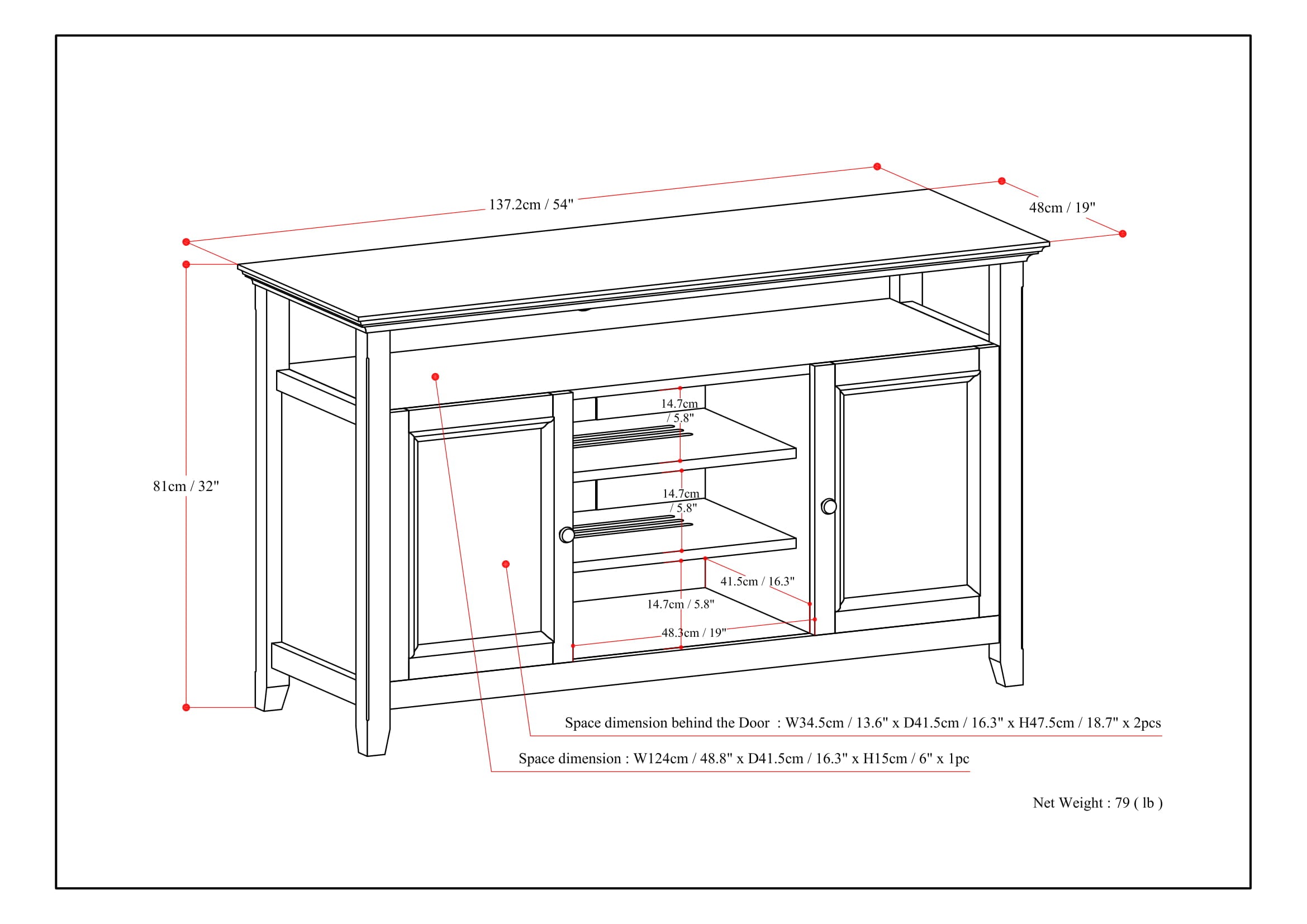 137.2cm / 54"

48cm / 19"

81cm / 32"

14.7cm / 5.8"

14.7cm / 5.8"

41.5cm / 16.3"

14.7cm / 5.8"

48.3cm / 19"

Space dimension behind the Door : W34.5cm / 13.6" x D41.5cm / 16.3" x H47.5cm / 18.7" x 2pcs

Space dimension : W124cm / 48.8" x D41.5cm / 16.3" x H15cm / 6" x 1pc

Net Weight : 79 ( lb )