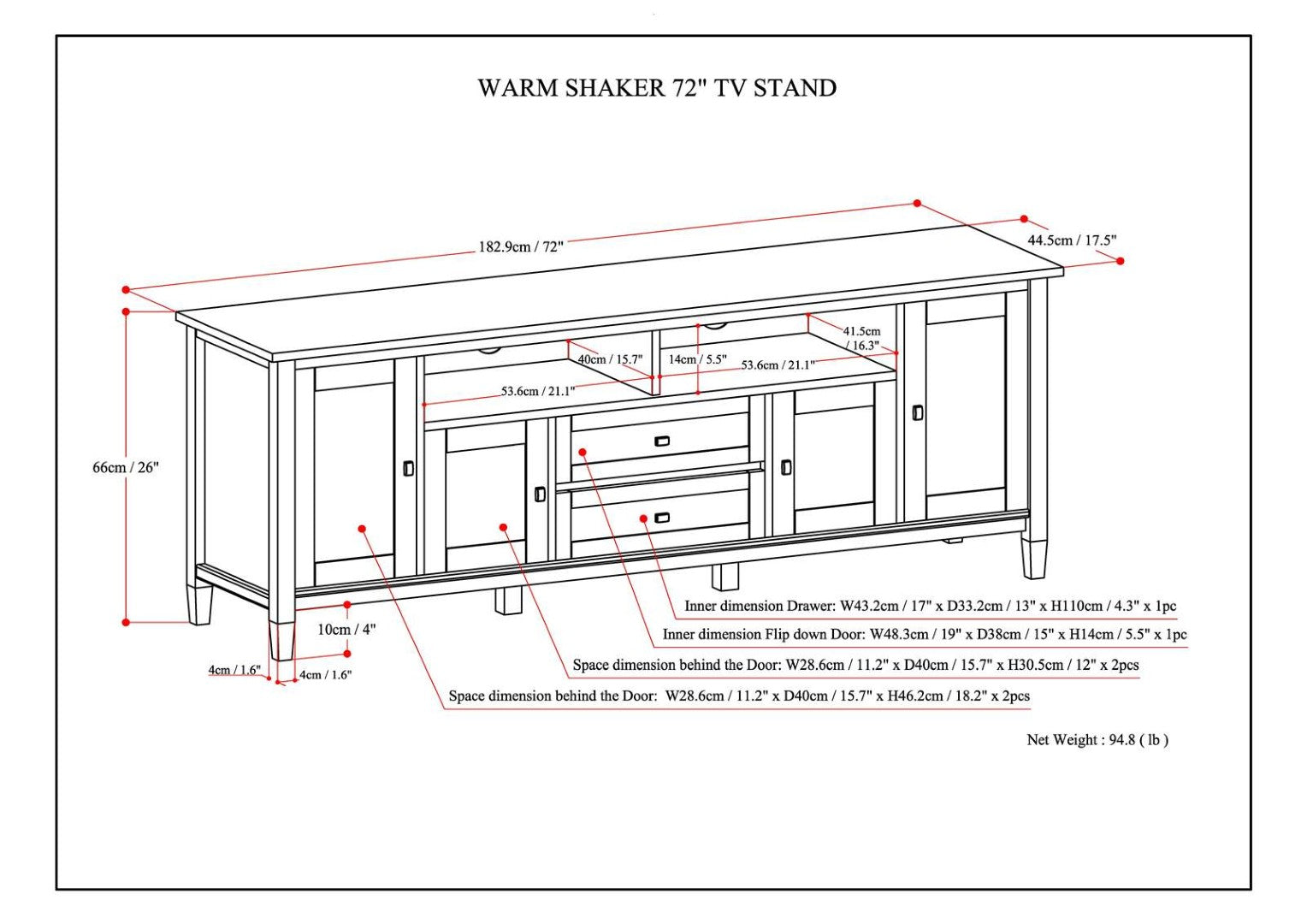 WARM SHAKER 72" TV STAND

182.9cm / 72"

44.5cm / 17.5"

41.5cm / 16.3"

40cm / 15.7"

14cm / 5.5"

53.6cm / 21.1"

53.6cm / 21.1"

66cm / 26"

10cm / 4"

4cm / 1.6"

4cm / 1.6"

Inner dimension Drawer: W43.2cm / 17" x D33.2cm / 13" x H110cm / 4.3" x 1pc

Inner dimension Flip down Door: W48.3cm / 19" x D38cm / 15" x H14cm / 5.5" x 1pc

Space dimension behind the Door: W28.6cm / 11.2" x D40cm / 15.7" x H30.5cm / 12" x 2pcs

Space dimension behind the Door: W28.6cm / 11.2" x D40cm / 15.7" x H46.2cm / 18.2" x 2pcs

Net Weight : 94.8 ( lb )