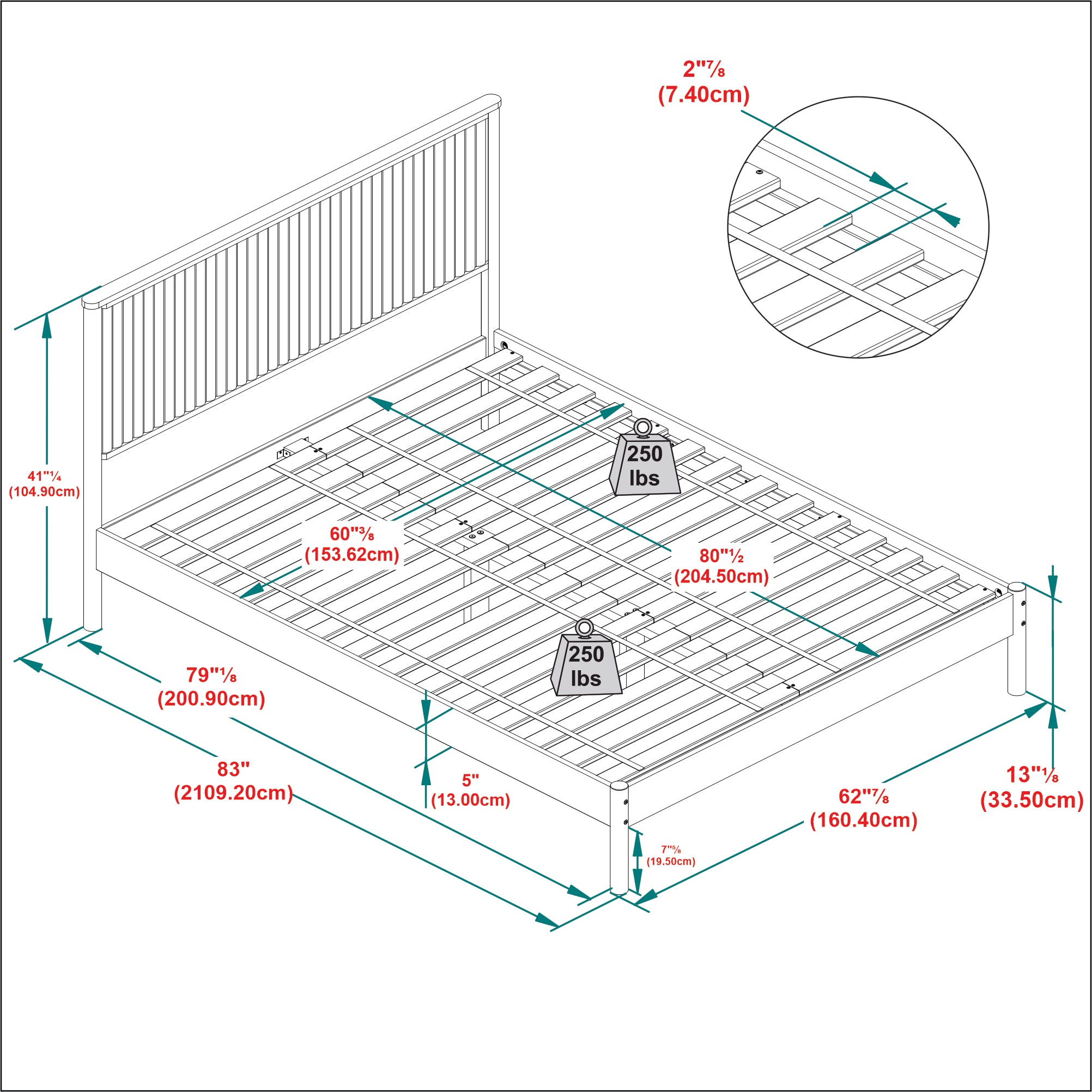 2"⅞
(7.40cm)

41"¼
(104.90cm)

250
lbs

60"⅜
(153.62cm)

80"½
(204.50cm)

250
lbs

79"⅛
(200.90cm)

83"
(2109.20cm)

5"
(13.00cm)

62"⅞
(160.40cm)

13"⅛
(33.50cm)

7"⅝
(19.50cm)