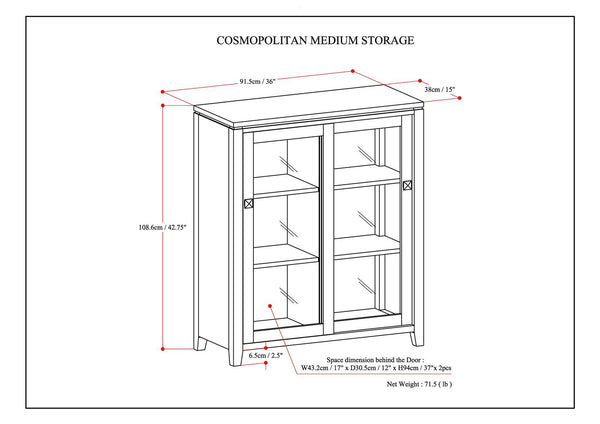 COSMOPOLITAN MEDIUM STORAGE

91.5cm / 36"

38cm / 15"

108.6cm / 42.75"

6.5cm / 2.5"

Space dimension behind the Door :
W43.2cm / 17" x D30.5cm / 12" x H94cm / 37"x 2pcs

Net Weight : 71.5 ( lb )