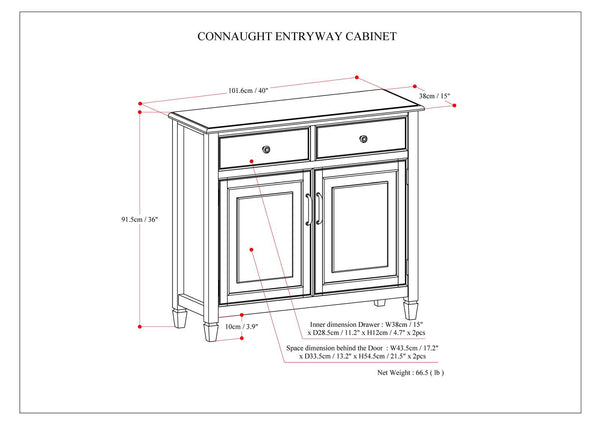 CONNAUGHT ENTRYWAY CABINET

101.6cm / 40"

38cm / 15"

91.5cm / 36"

10cm / 3.9"

Inner dimension Drawer : W38cm / 15" x D28.5cm / 11.2" x H12cm / 4.7" x 2pcs

Space dimension behind the Door : W43.5cm / 17.2" x D33.5cm / 13.2" x H54.5cm / 21.5" x 2pcs

Net Weight : 66.5 ( lb )