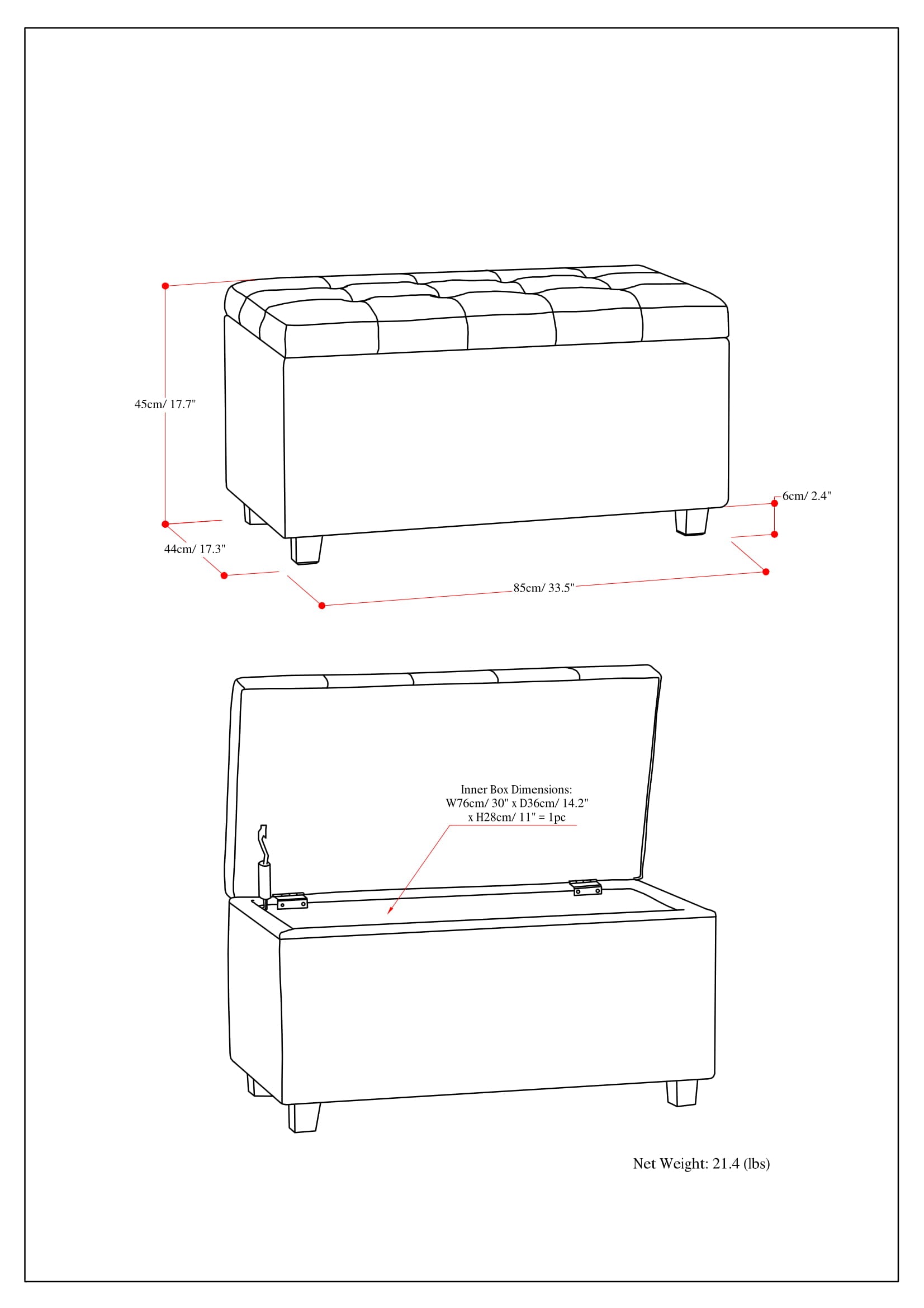 45cm/ 17.7"

6cm/ 2.4"

44cm/ 17.3"

85cm/ 33.5"

Inner Box Dimensions:
W76cm/ 30" x D36cm/ 14.2"
x H28cm/ 11" = 1pc

Net Weight: 21.4 (lbs)