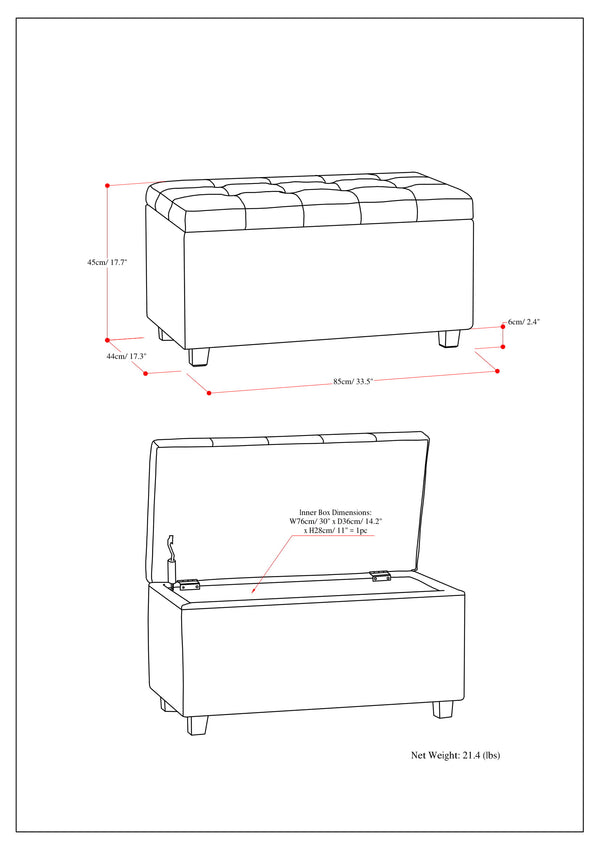 45cm/ 17.7"

6cm/ 2.4"

44cm/ 17.3"

85cm/ 33.5"

Inner Box Dimensions:
W76cm/ 30" x D36cm/ 14.2"
x H28cm/ 11" = 1pc

Net Weight: 21.4 (lbs)