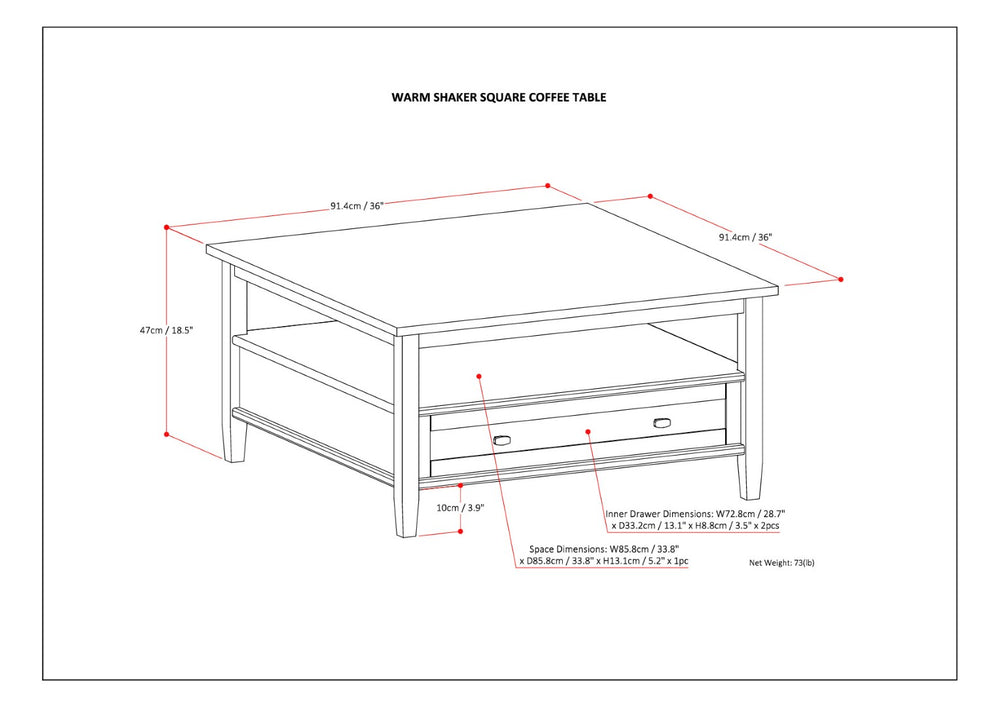 WARM SHAKER SQUARE COFFEE TABLE

91.4cm / 36"

91.4cm / 36"

47cm / 18.5"

10cm / 3.9"

Inner Drawer Dimensions: W72.8cm / 28.7" x D33.2cm / 13.1" x H8.8cm / 3.5" x 2pcs

Space Dimensions: W85.8cm / 33.8" x D85.8cm / 33.8" x H13.1cm / 5.2" x 1pc

Net Weight: 73(lb)