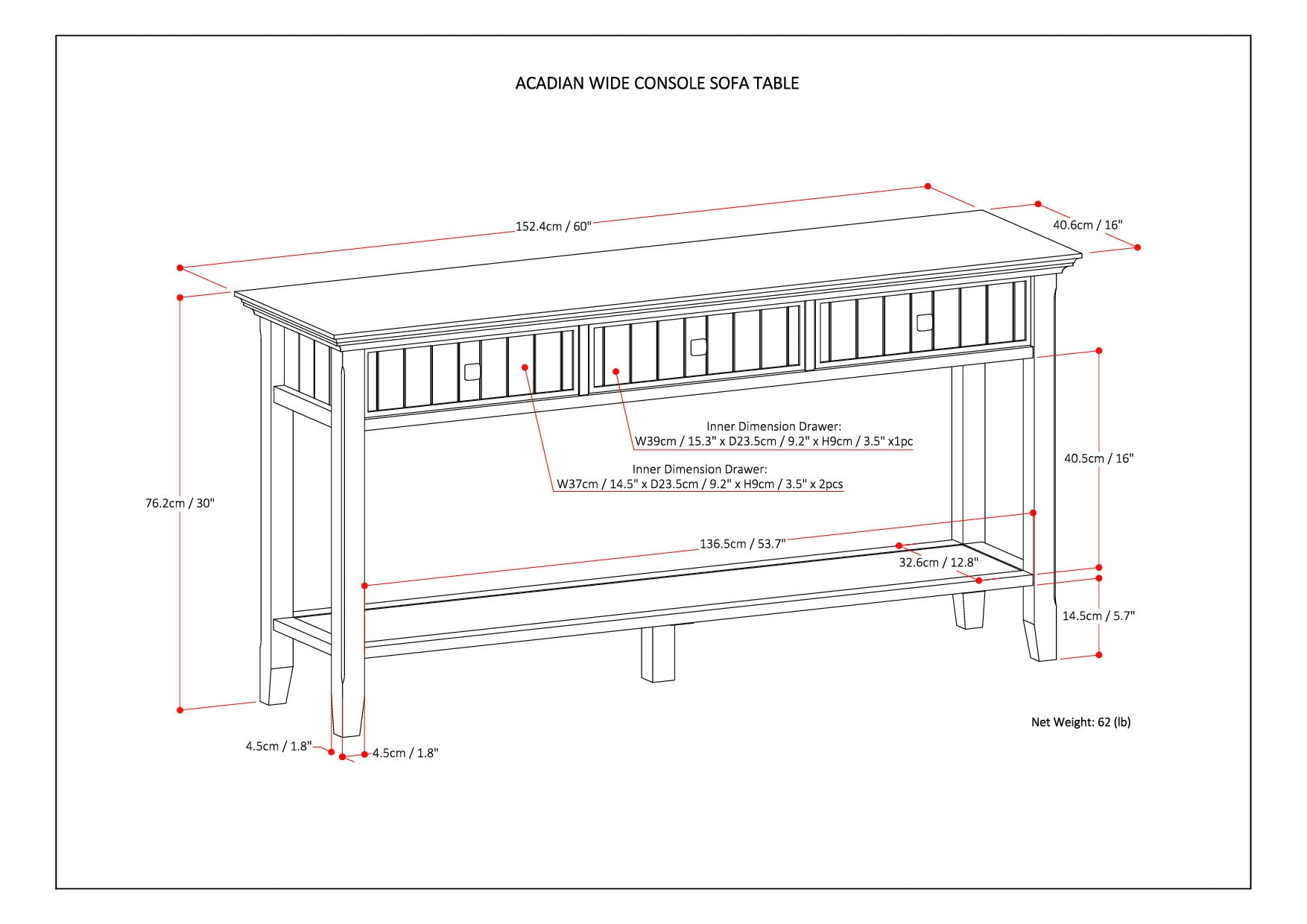 ACADIAN WIDE CONSOLE SOFA TABLE

152.4cm / 60"

40.6cm / 16"

Inner Dimension Drawer:
W39cm / 15.3" x D23.5cm / 9.2" x H9cm / 3.5" x1pc

Inner Dimension Drawer:
W37cm / 14.5" x D23.5cm / 9.2" x H9cm / 3.5" x 2pcs

40.5cm / 16"

76.2cm / 30"

136.5cm / 53.7"

32.6cm / 12.8"

14.5cm / 5.7"

Net Weight: 62 (lb)

4.5cm / 1.8"

4.5cm / 1.8"