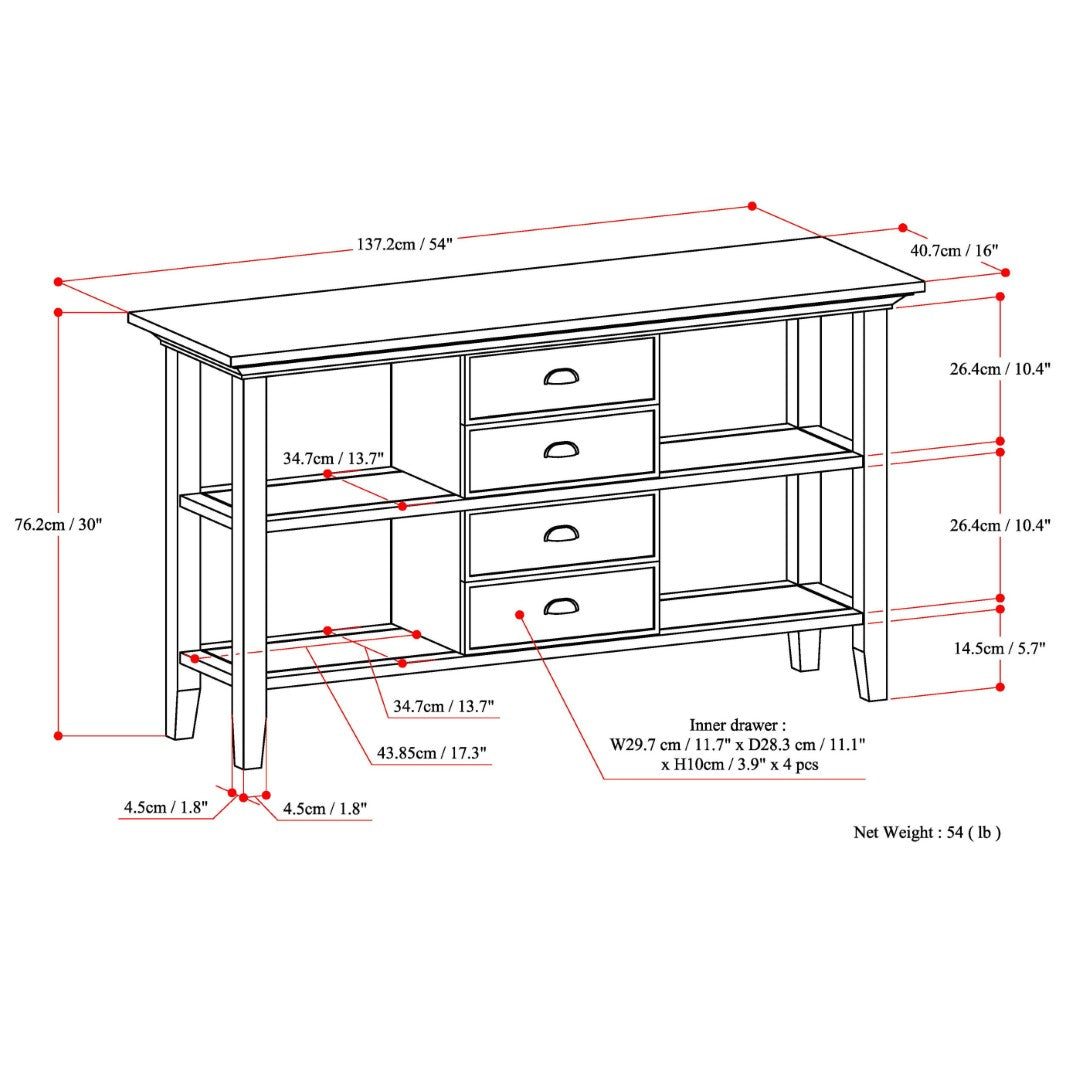 137.2cm / 54"

40.7cm / 16"

26.4cm / 10.4"

34.7cm / 13.7"

76.2cm / 30"

26.4cm / 10.4"

14.5cm / 5.7"

34.7cm / 13.7"

43.85cm / 17.3"

Inner drawer :
W29.7 cm / 11.7" x D28.3 cm / 11.1"
x H10cm / 3.9" x 4 pcs

4.5cm / 1.8"

4.5cm / 1.8"

Net Weight : 54 ( lb )