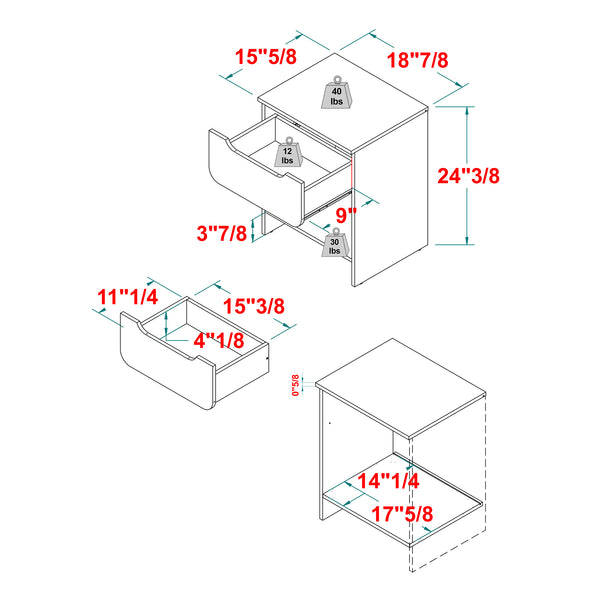 15"5/8

18"7/8

40 lbs

12 lbs

24"3/8

9"

3"7/8

30 lbs

11"1/4

15"3/8

4"1/8

0"5/8

14"1/4

17"5/8