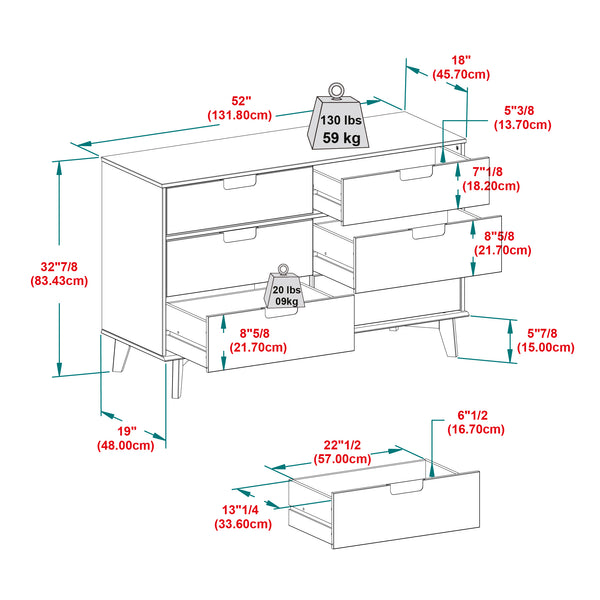 18"
(45.70cm)

52"
(131.80cm)

130 lbs
59 kg

5"3/8
(13.70cm)

7"1/8
(18.20cm)

8"5/8
(21.70cm)

32"7/8
(83.43cm)

20 lbs
09kg

8"5/8
(21.70cm)

5"7/8
(15.00cm)

19"
(48.00cm)

6"1/2
(16.70cm)

22"1/2
(57.00cm)

13"1/4
(33.60cm)