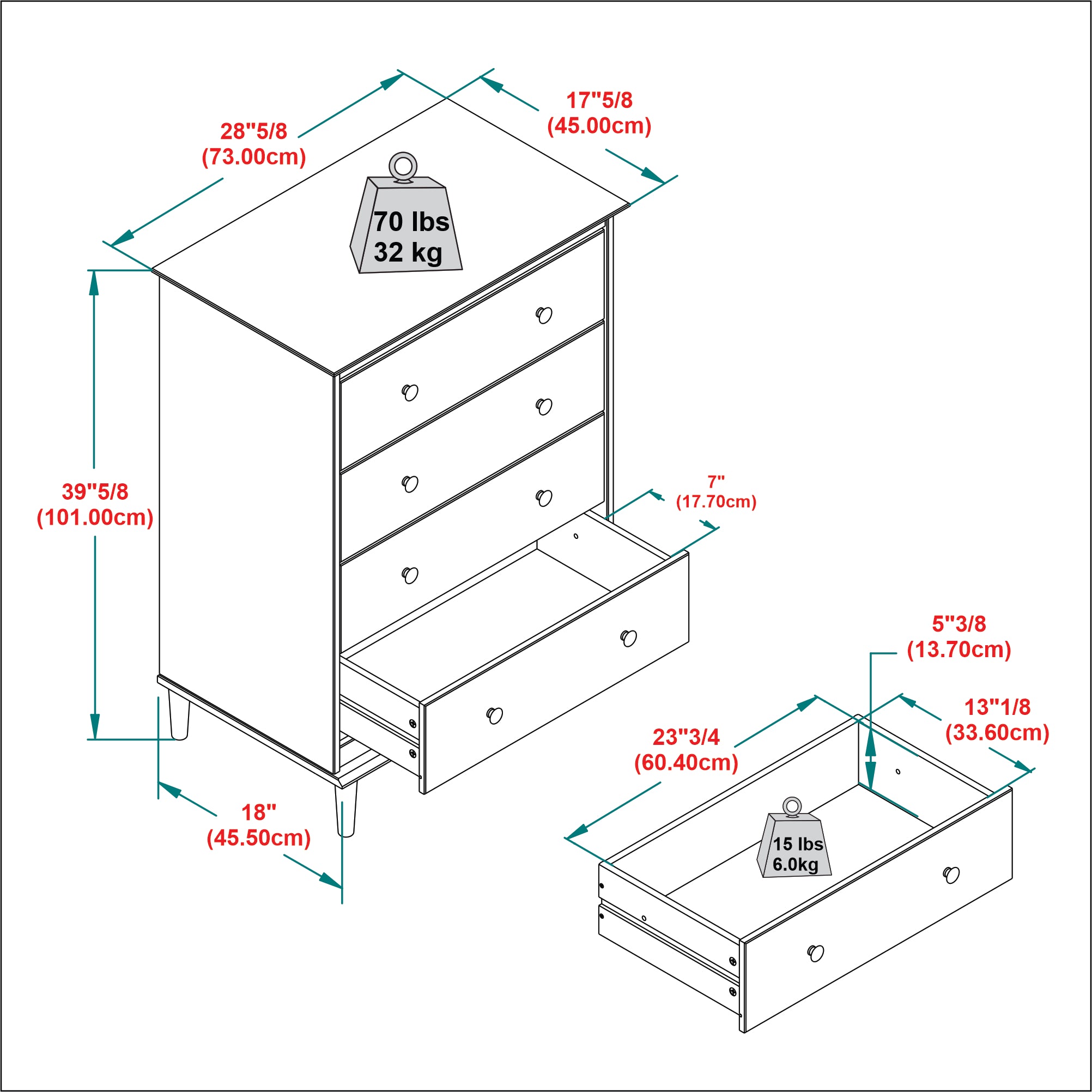 28"5/8
(73.00cm)

17"5/8
(45.00cm)

70 lbs
32 kg

39"5/8
(101.00cm)

7"
(17.70cm)

18"
(45.50cm)

5"3/8
(13.70cm)

13"1/8
(33.60cm)

23"3/4
(60.40cm)

15 lbs
6.0kg